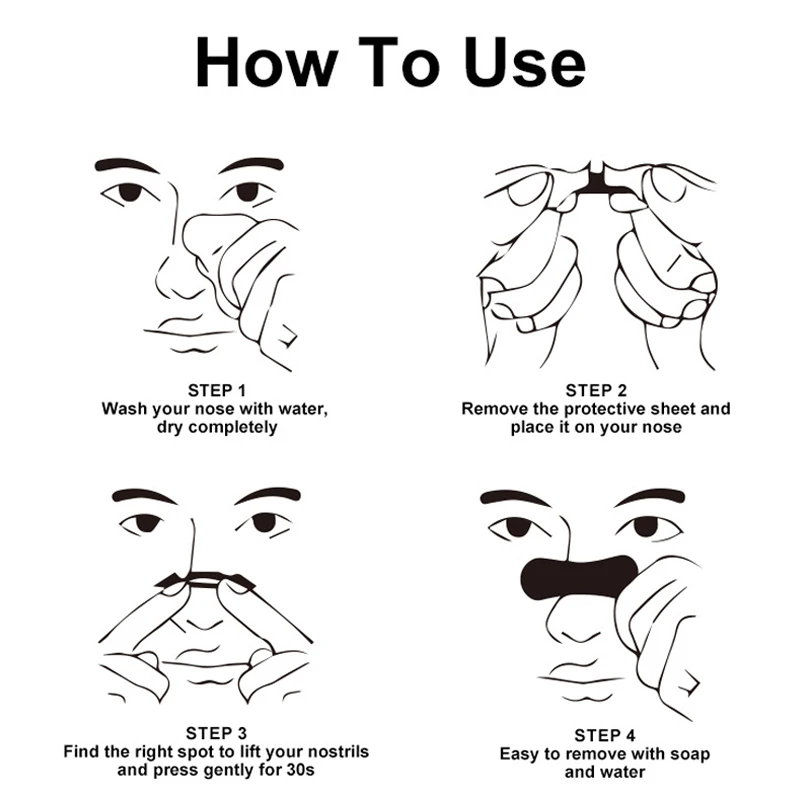 How To Use

STEP 1
Wash your nose with water, dry completely

STEP 2
Remove the protective sheet and place it on your nose

STEP 3
Find the right spot to lift your nostrils and press gently for 30s

STEP 4
Easy to remove with soap and water