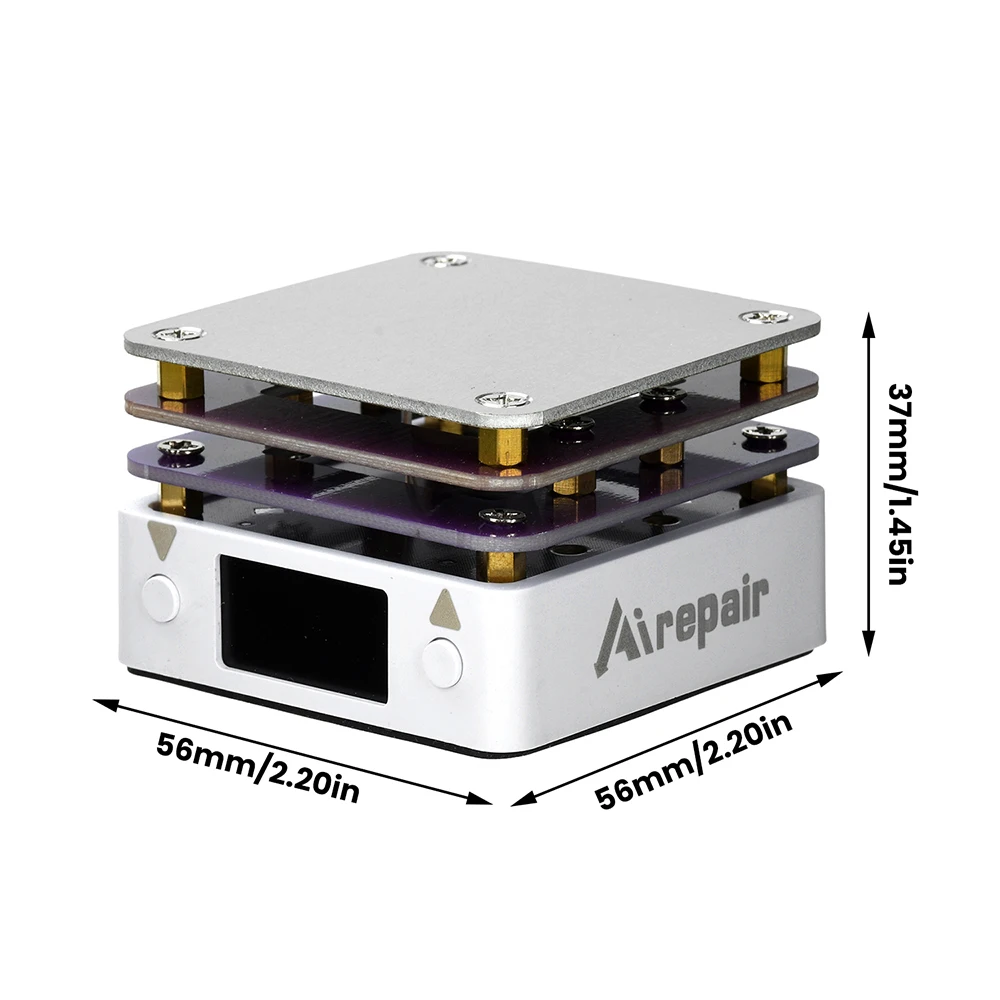 37mm/1.45in

Airepair

56mm/2.20in

56mm/2.20in