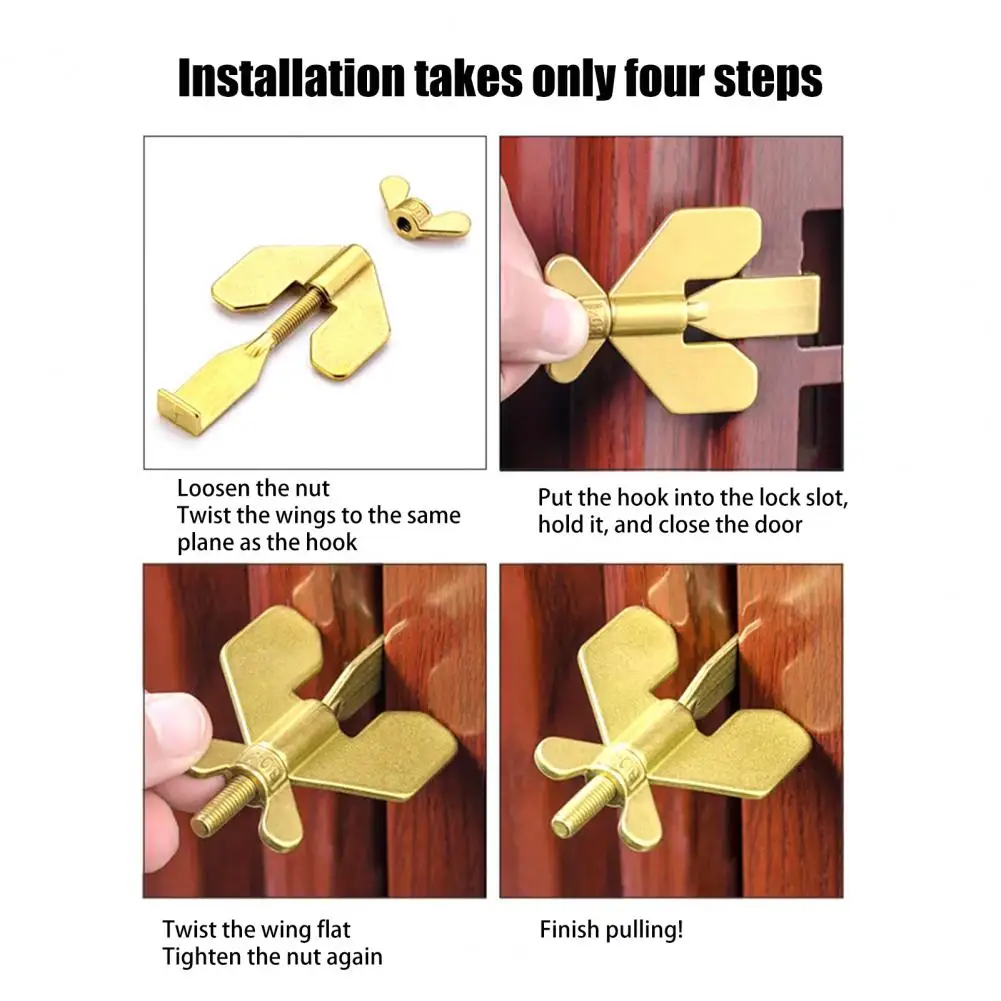 Installation takes only four steps

Loosen the nut
Twist the wings to the same plane as the hook

Put the hook into the lock slot, hold it, and close the door

Twist the wing flat
Tighten the nut again

Finish pulling!