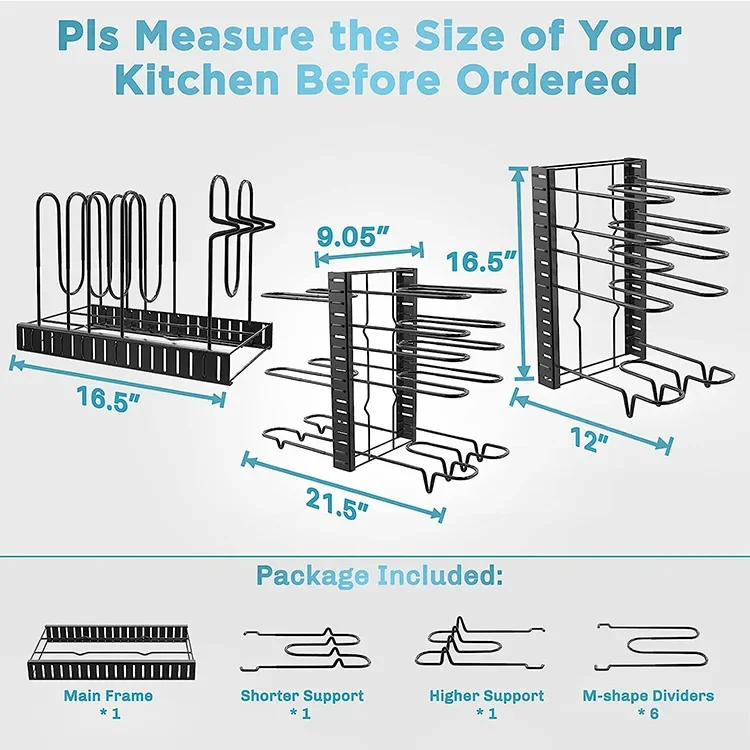 Pls Measure the Size of Your Kitchen Before Ordered

16.5"

9.05"

21.5"

16.5"

12"

Package Included:

Main Frame
* 1

Shorter Support
* 1

Higher Support
* 1

M-shape Dividers
* 6