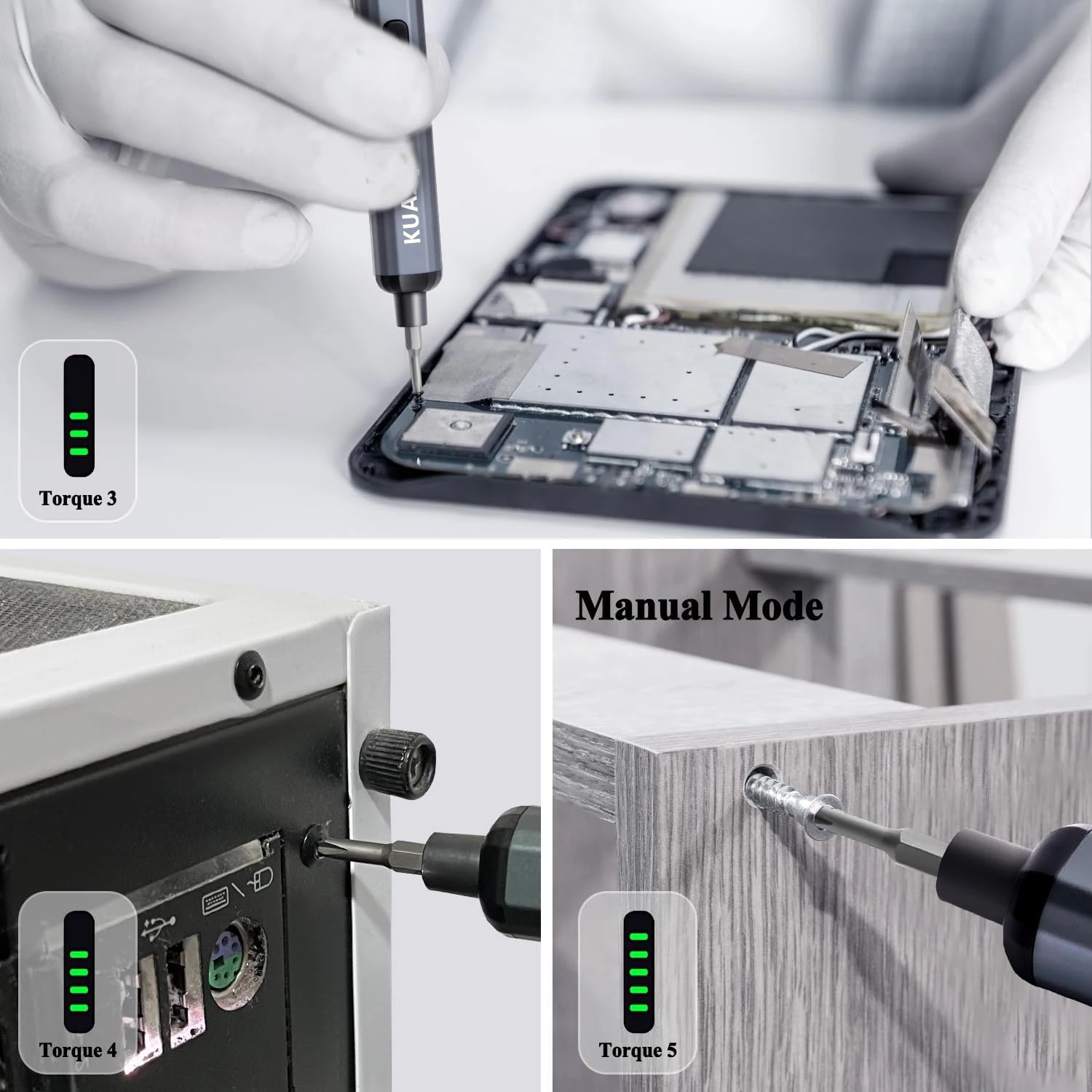 KUA

Torque 3

Manual Mode

Torque 4

Torque 5