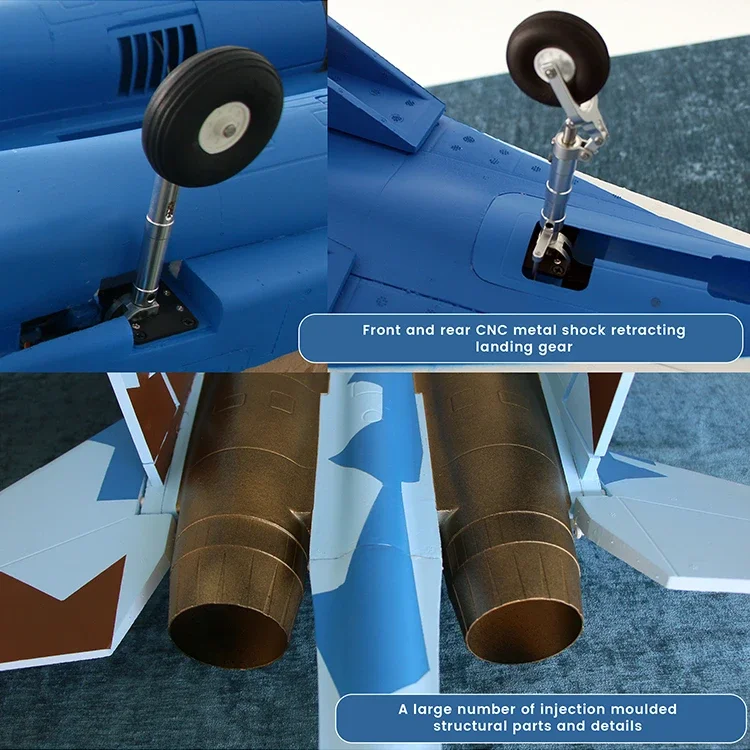 Front and rear CNC metal shock retracting landing gear

A large number of injection moulded structural parts and details