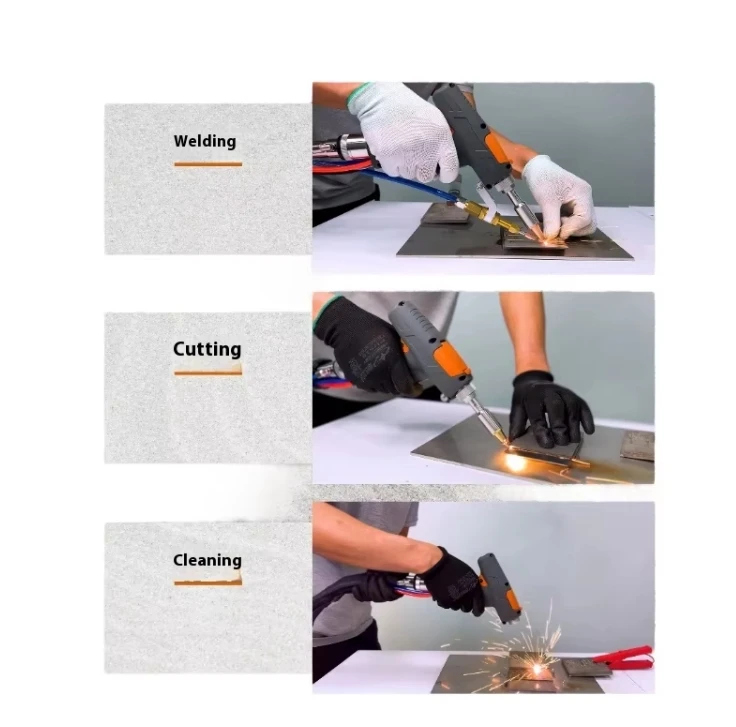 Welding

Cutting

Cleaning