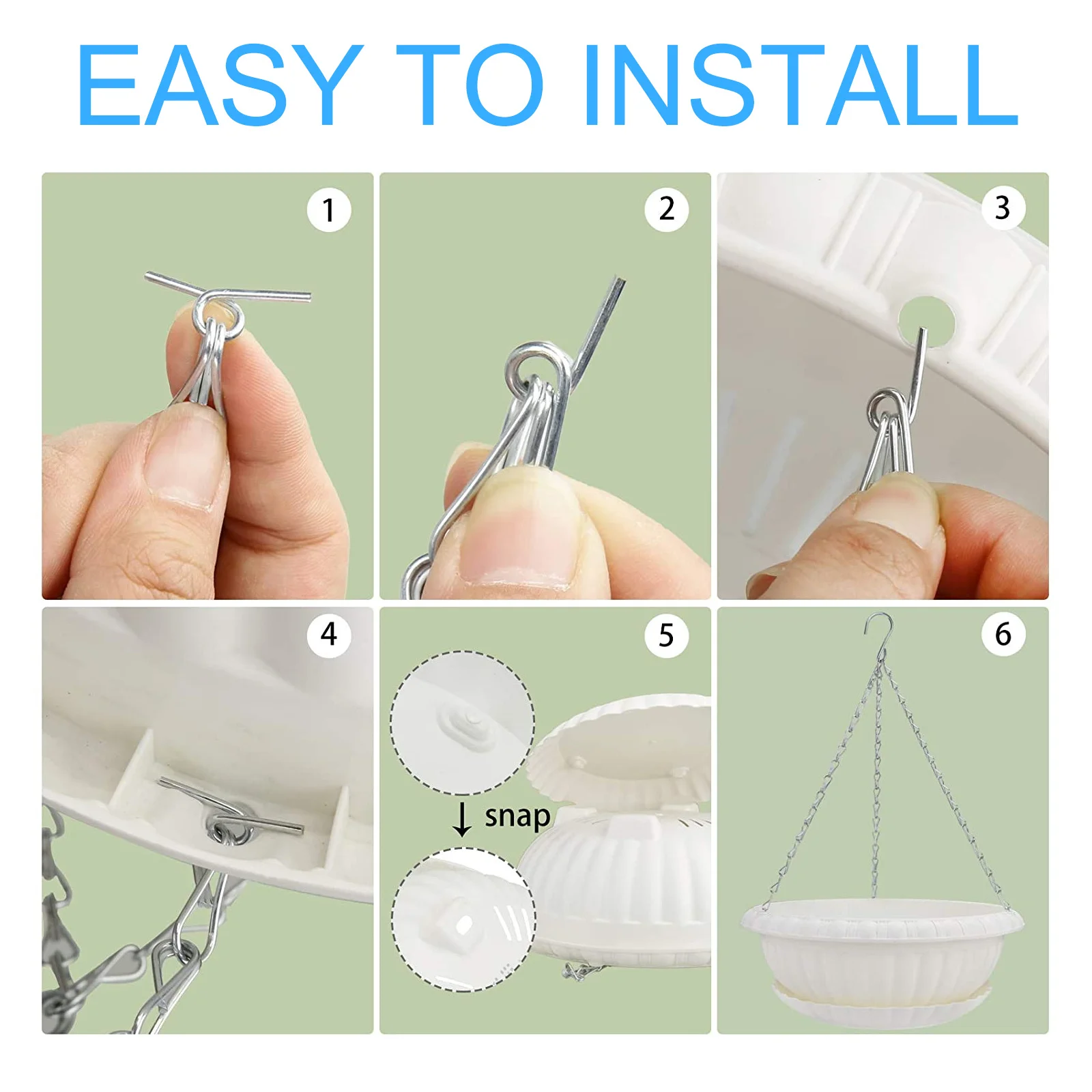 EASY TO INSTALL

1

2

3

4

5

snap

6