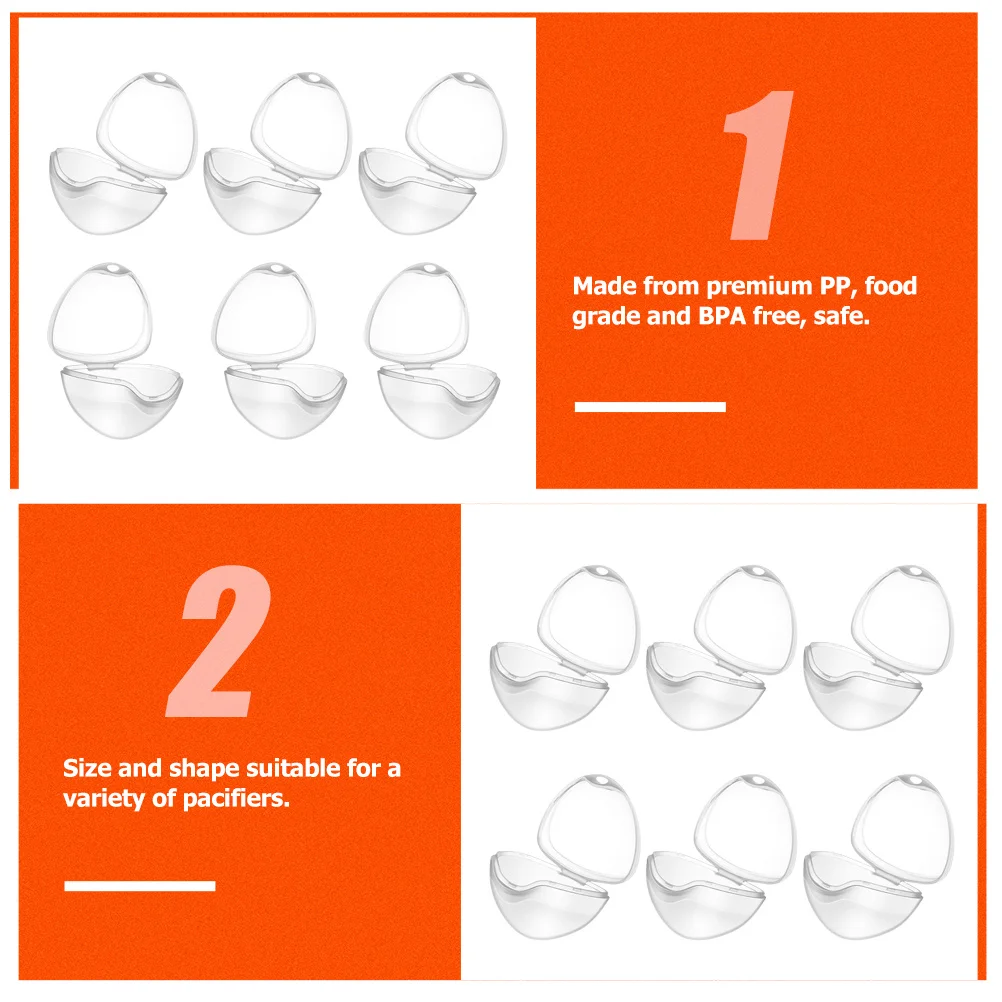 1

Made from premium PP, food grade and BPA free, safe.

2

Size and shape suitable for a variety of pacifiers.