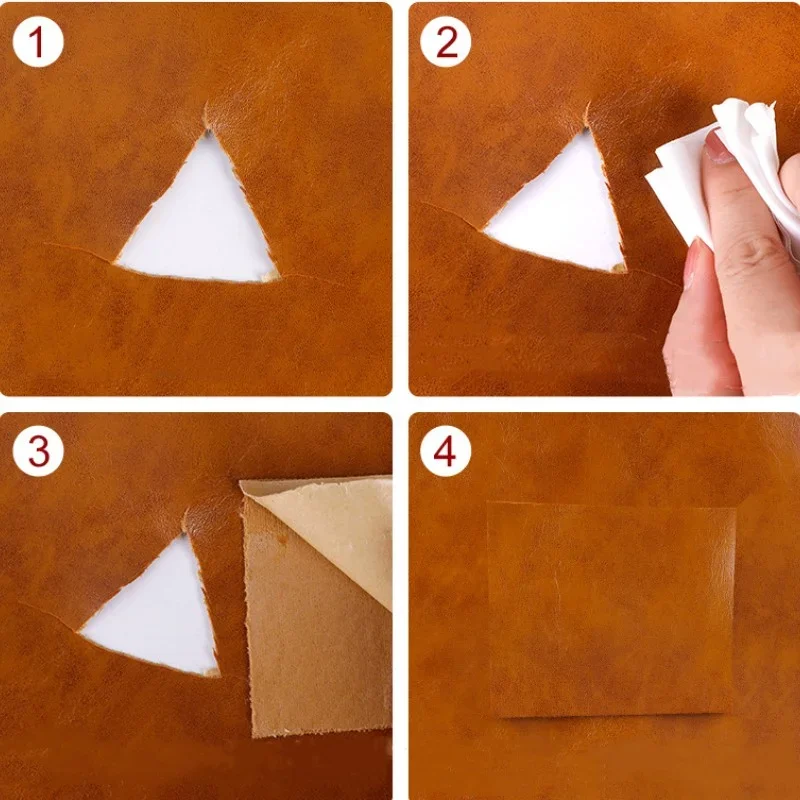 1

2

3

4