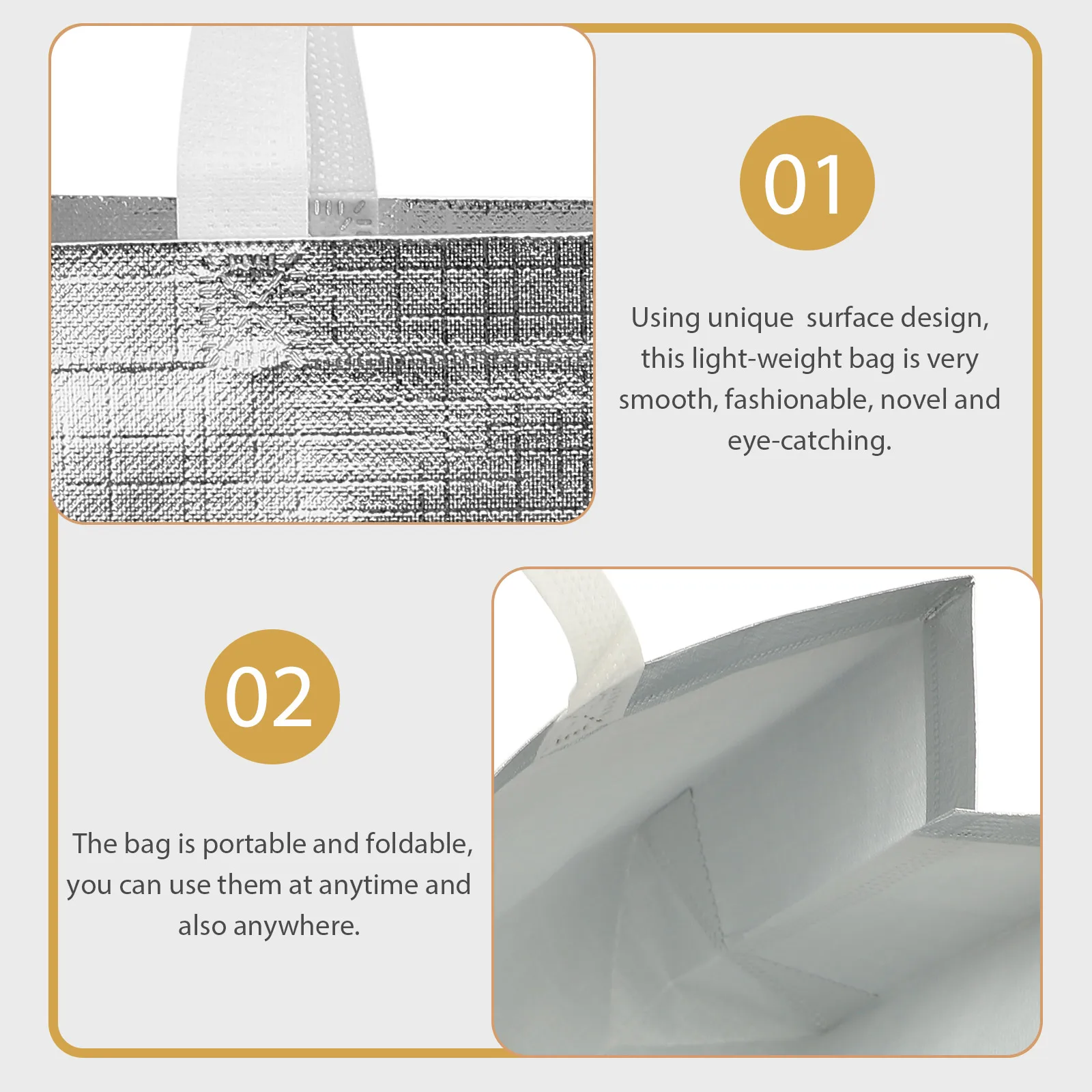 01

Using unique  surface design, this light-weight bag is very smooth, fashionable, novel and eye-catching.

02

The bag is portable and foldable, you can use them at anytime and also anywhere.