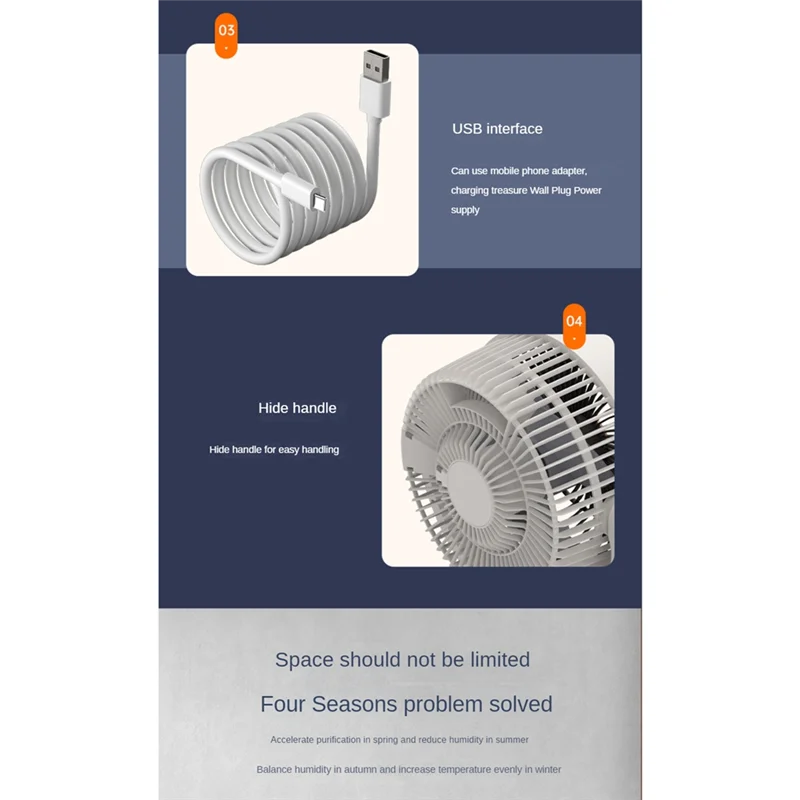 03

USB interface

Can use mobile phone adapter, charging treasure Wall Plug Power supply

04

Hide handle

Hide handle for easy handling

Space should not be limited

Four Seasons problem solved

Accelerate purification in spring and reduce humidity in summer

Balance humidity in autumn and increase temperature evenly in winter