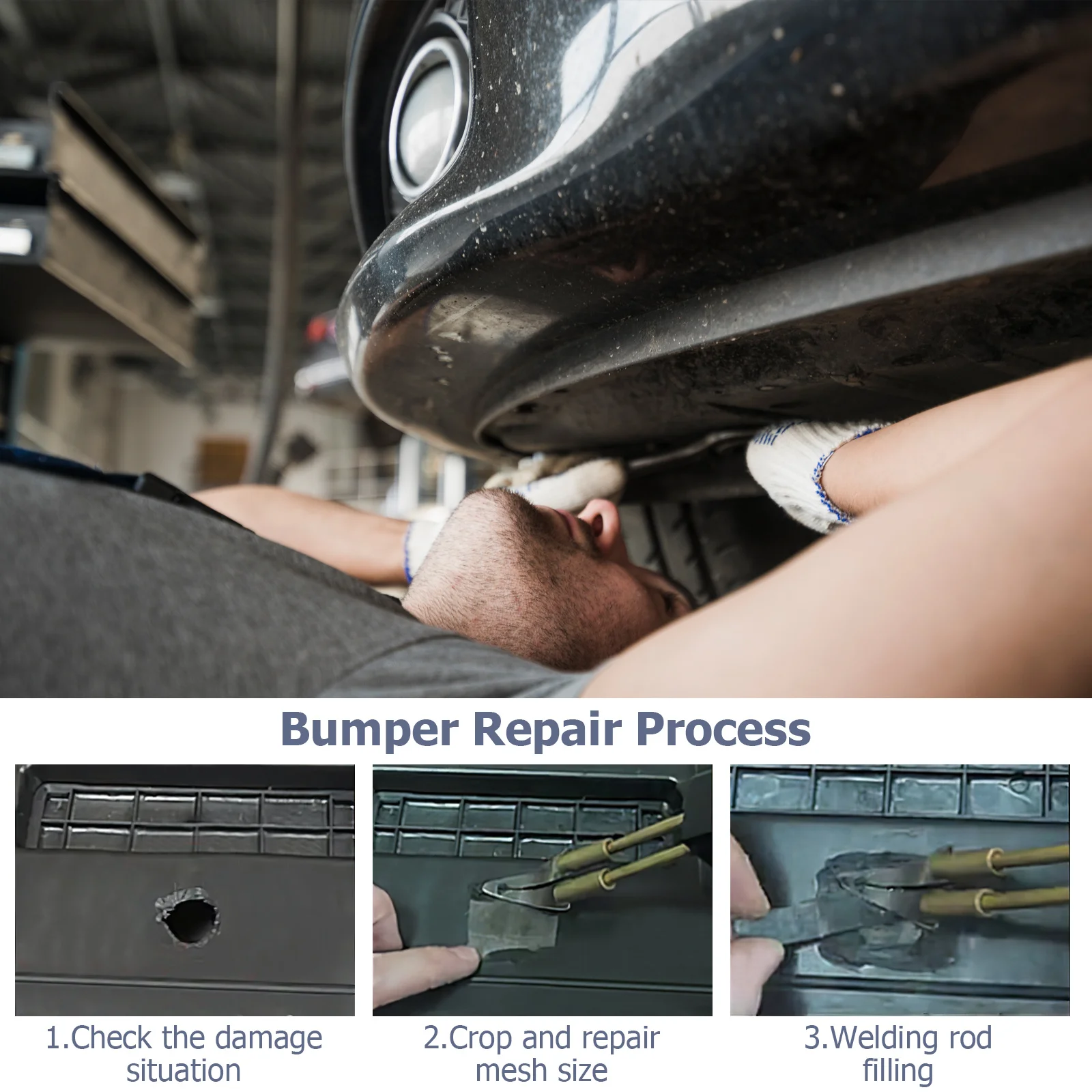 Bumper Repair Process

1.Check the damage situation

2.Crop and repair mesh size

3.Welding rod filling