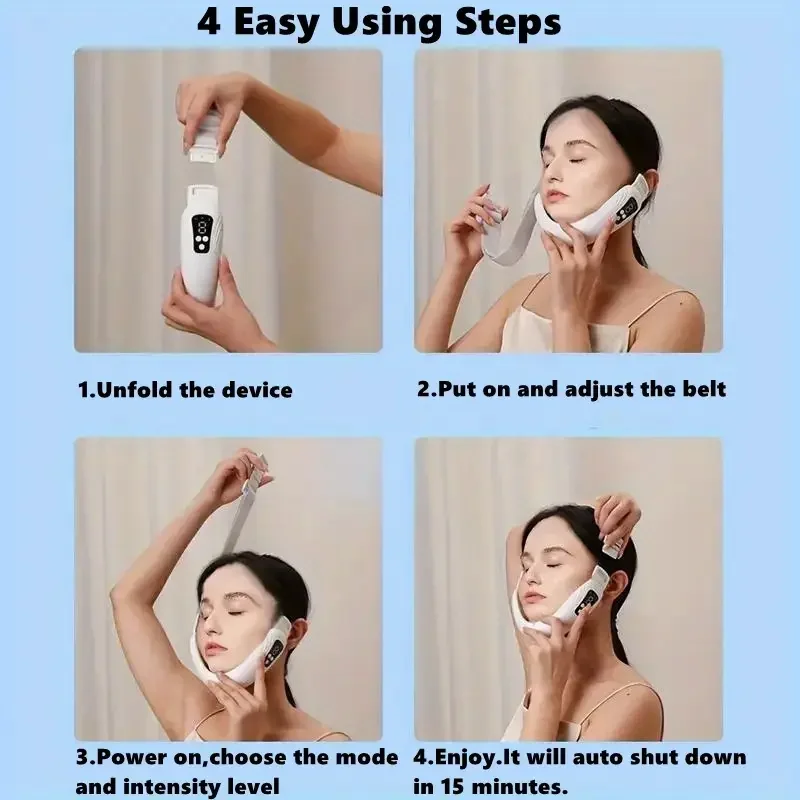 4 Easy Using Steps

1.Unfold the device

2.Put on and adjust the belt

3.Power on,choose the mode and intensity level

4.Enjoy.It will auto shut down in 15 minutes.