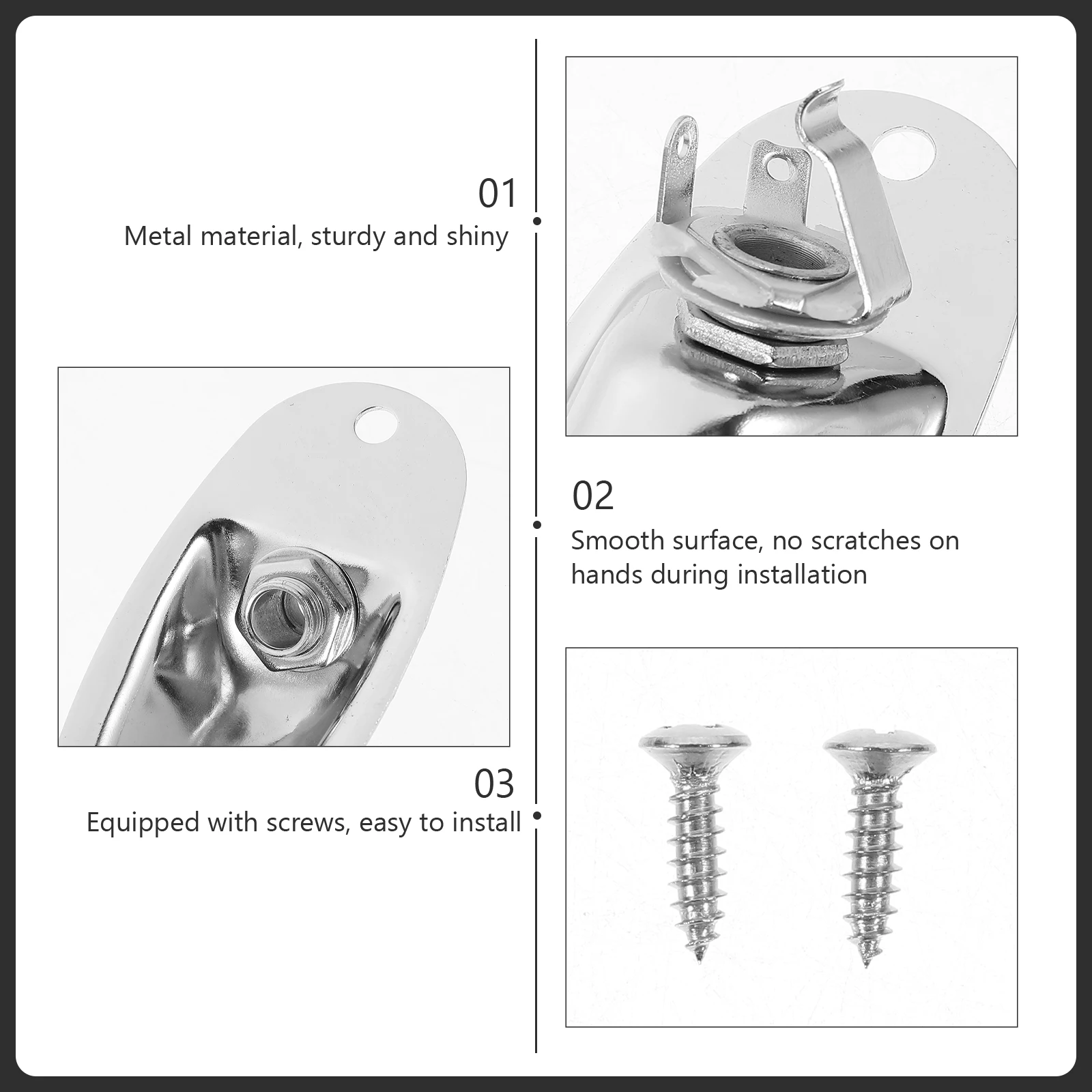 01
Metal material, sturdy and shiny

02
Smooth surface, no scratches on hands during installation

03
Equipped with screws, easy to install