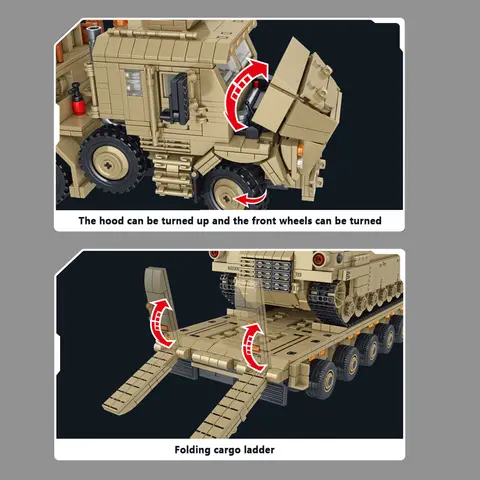 The hood can be turned up and the front wheels can be turned

Folding cargo ladder