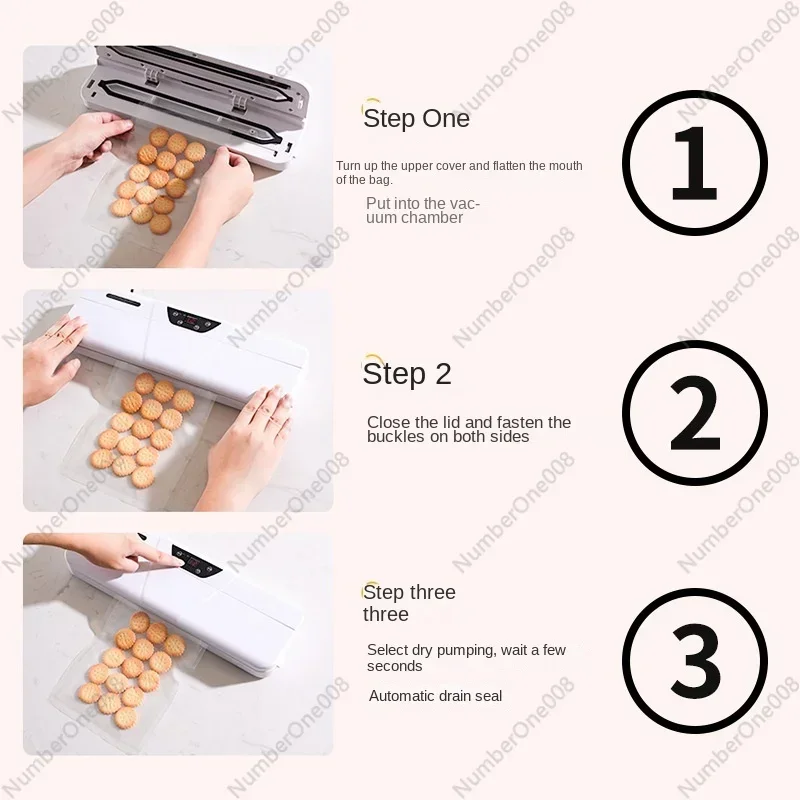 Step One

Turn up the upper cover and flatten the mouth of the bag.

Put into the vacuum chamber

1

Step 2

Close the lid and fasten the buckles on both sides

2

Step three three

Select dry pumping, wait a few seconds

Automatic drain seal

3

NumberOne008