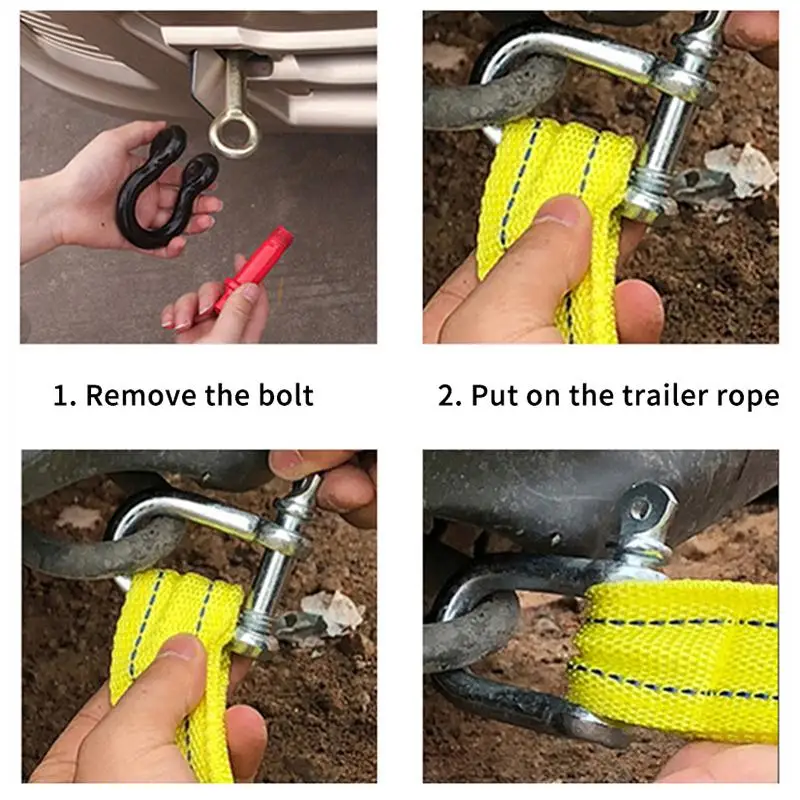 1. Remove the bolt

2. Put on the trailer rope