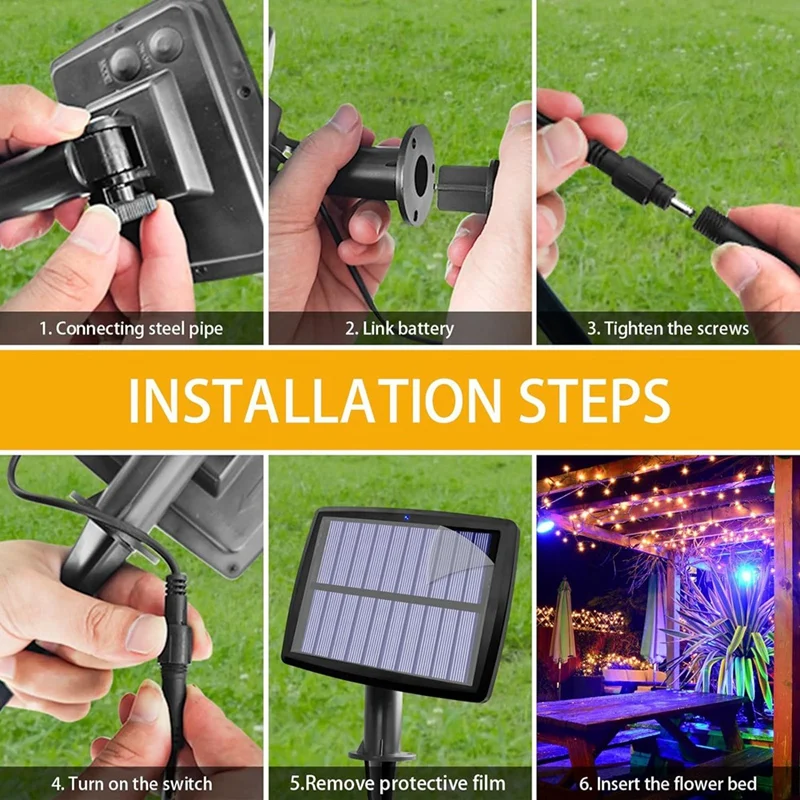 1. Connecting steel pipe

2. Link battery

3. Tighten the screws

INSTALLATION STEPS

4. Turn on the switch

5.Remove protective film

6. Insert the flower bed