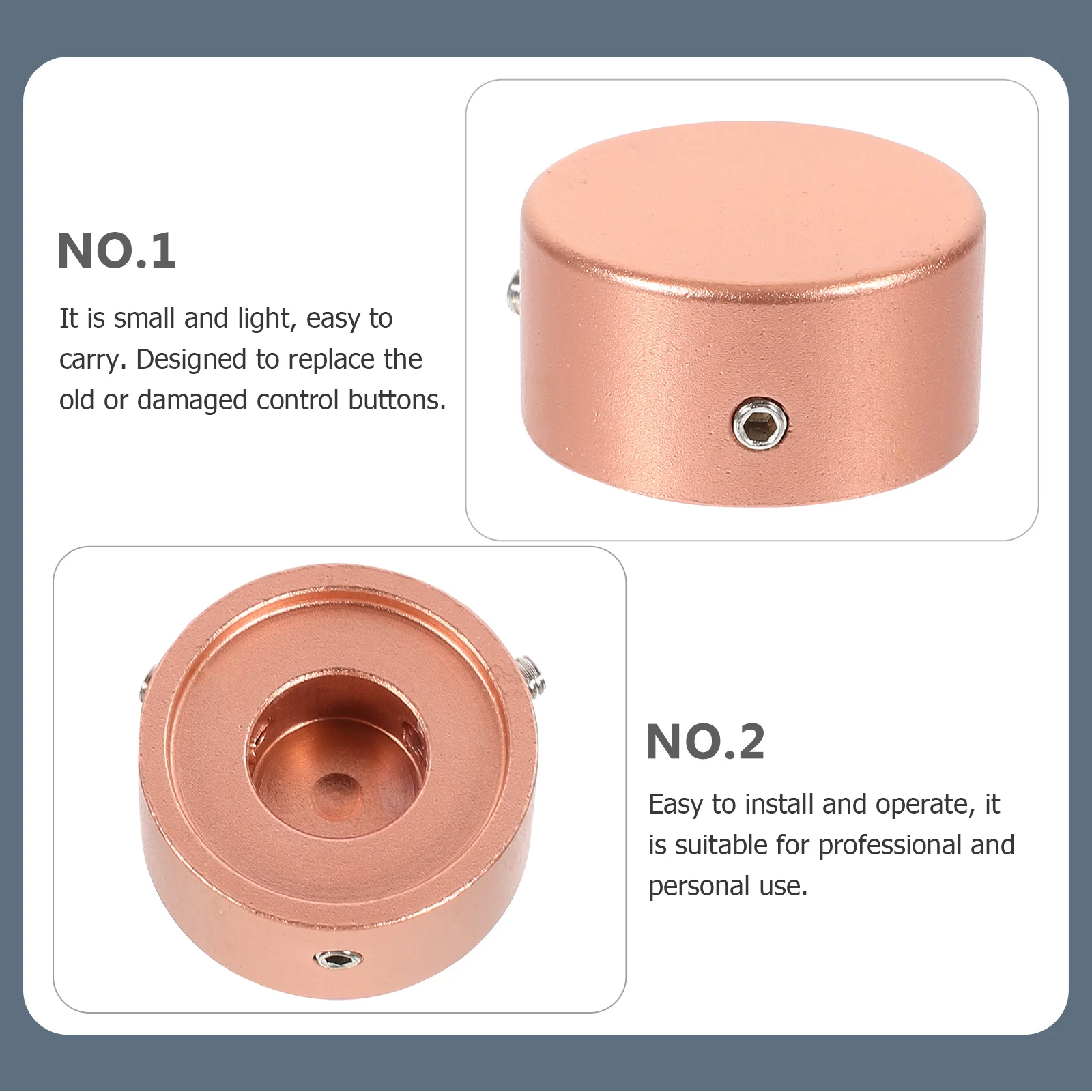 NO.1

It is small and light, easy to carry. Designed to replace the old or damaged control buttons.

NO.2

Easy to install and operate, it is suitable for professional and personal use.