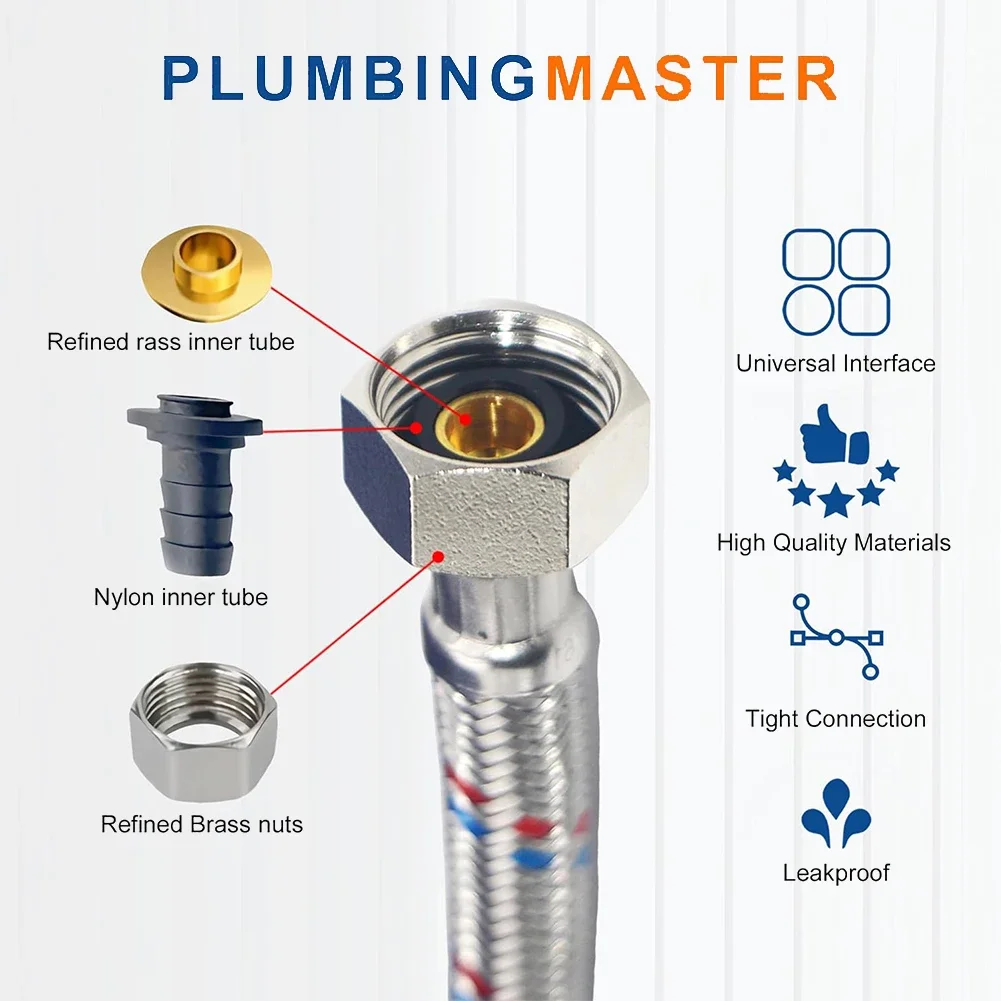 PLUMBINGMASTER

Refined rass inner tube

Nylon inner tube

Refined Brass nuts

Universal Interface

High Quality Materials

Tight Connection

Leakproof