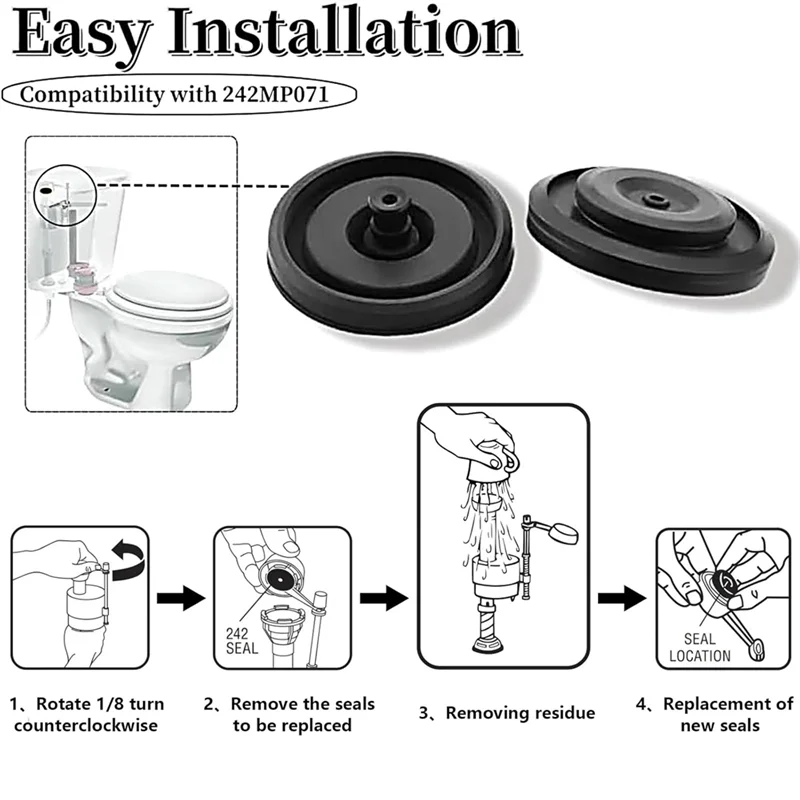 Easy Installation

Compatibility with 242MP071

242 SEAL

SEAL LOCATION

1、Rotate 1/8 turn counterclockwise

2、Remove the seals to be replaced

3、Removing residue

4、Replacement of new seals