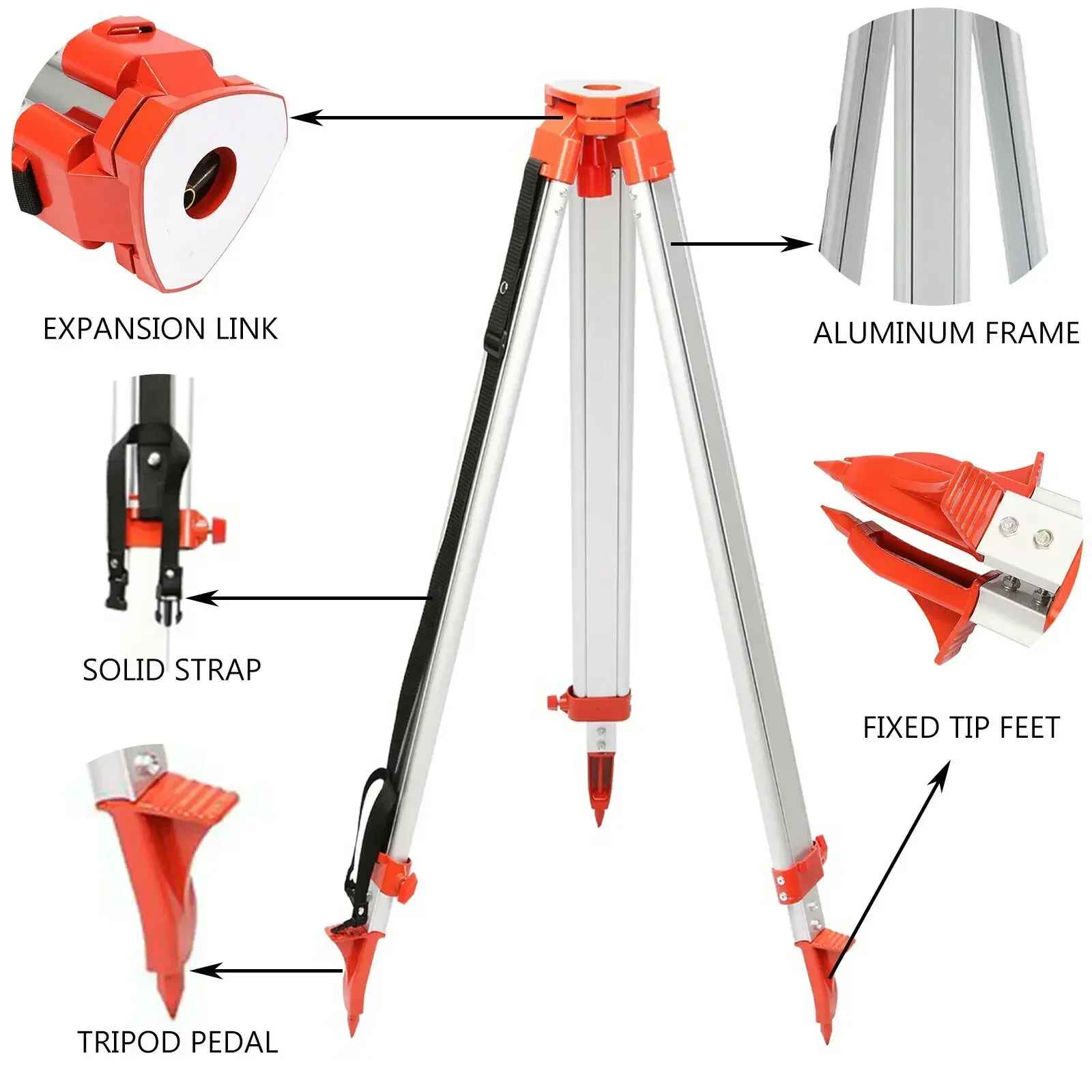 EXPANSION LINK

ALUMINUM FRAME

SOLID STRAP

FIXED TIP FEET

TRIPOD PEDAL