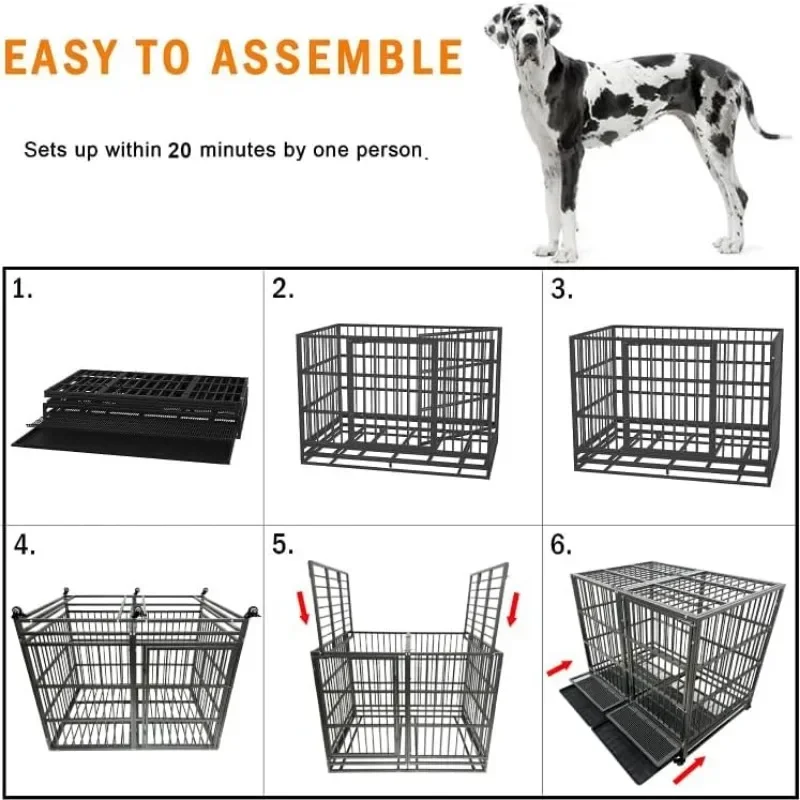 EASY TO ASSEMBLE

Sets up within 20 minutes by one person.

1.

2.

3.

4.

5.

6.