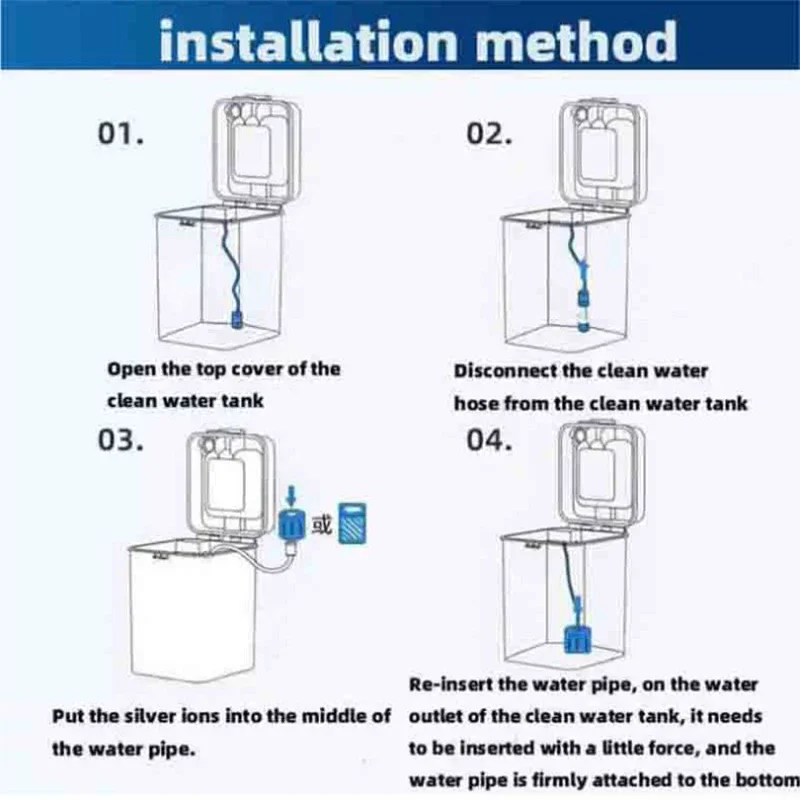 installation method

01.

Open the top cover of the clean water tank

02.

Disconnect the clean water hose from the clean water tank

03.

或

Put the silver ions into the middle of the water pipe.

04.

Re-insert the water pipe, on the water outlet of the clean water tank, it needs to be inserted with a little force, and the water pipe is firmly attached to the bottom