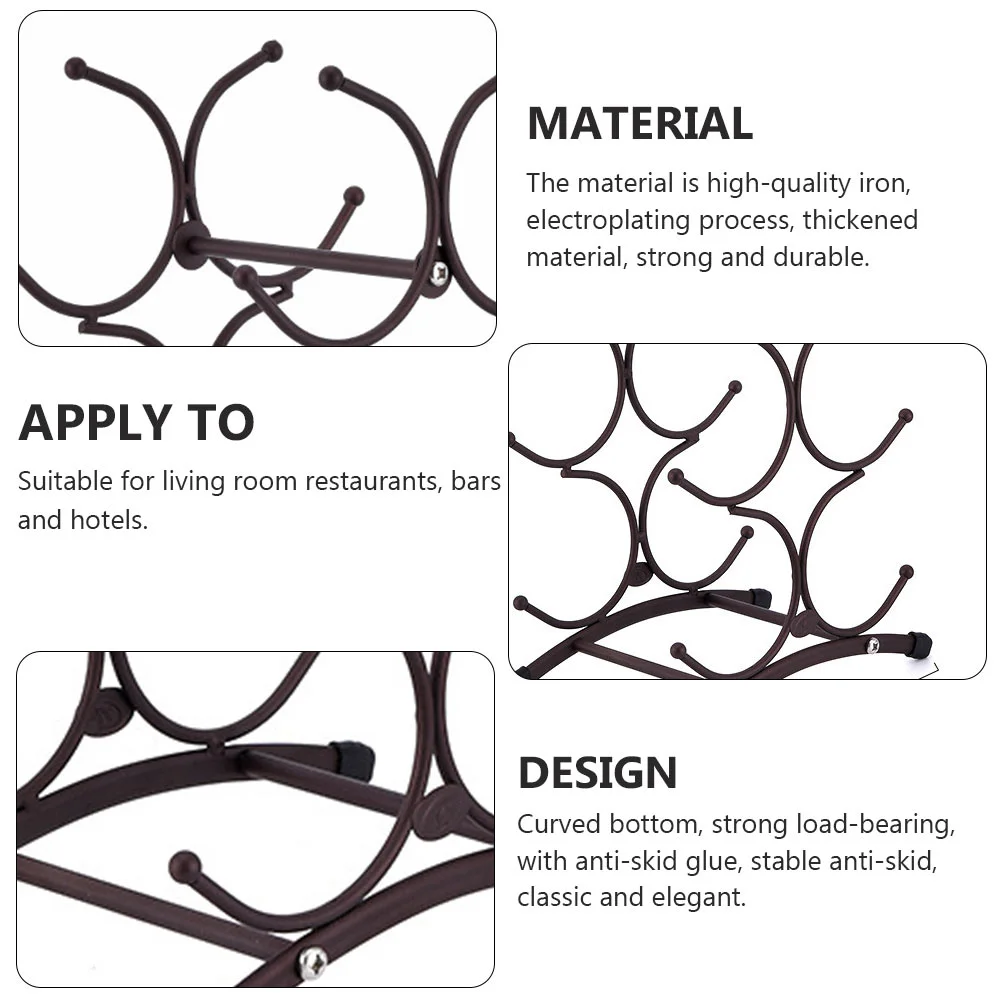 MATERIAL

The material is high-quality iron, electroplating process, thickened material, strong and durable.

APPLY TO

Suitable for living room restaurants, bars and hotels.

DESIGN

Curved bottom, strong load-bearing, with anti-skid glue, stable anti-skid, classic and elegant.