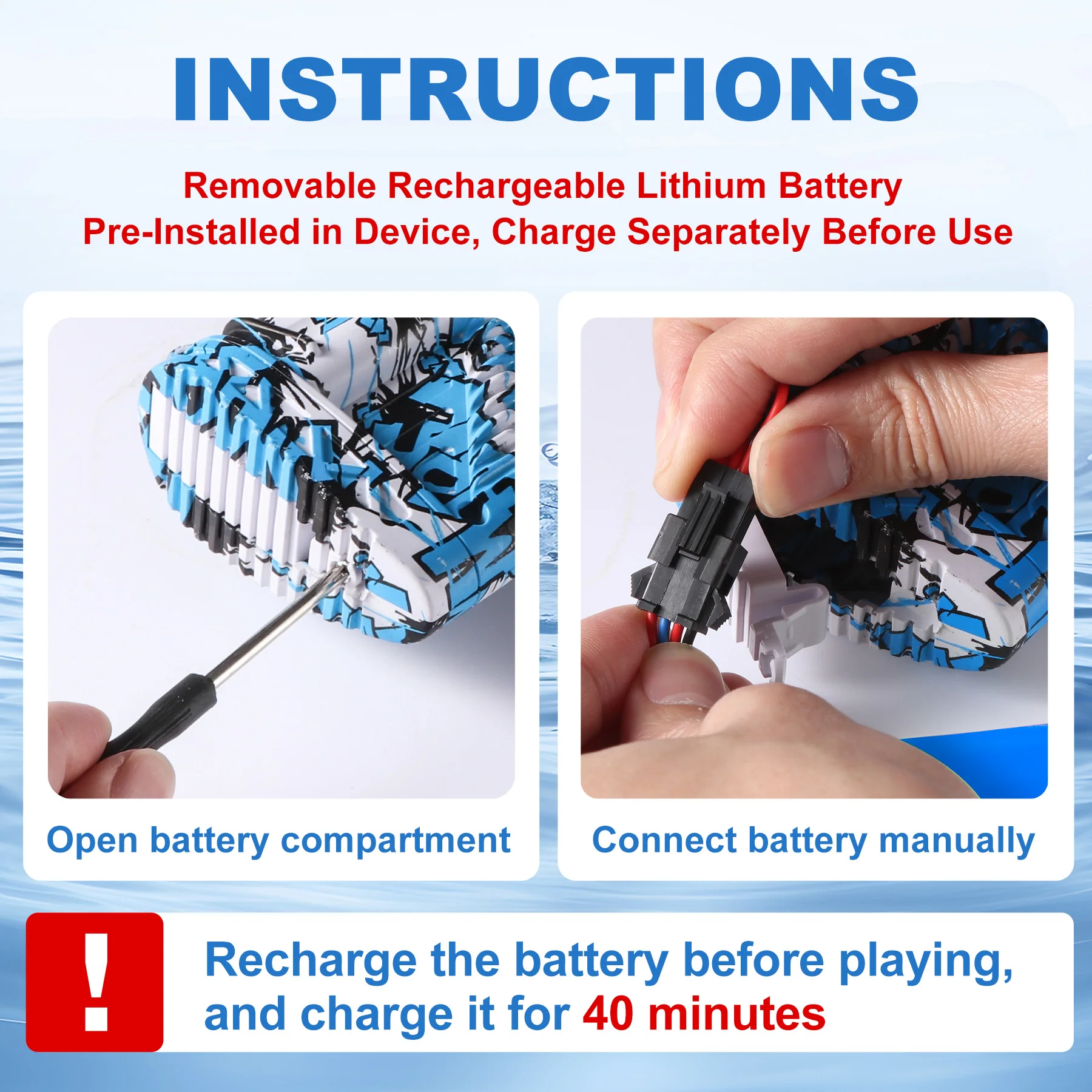 INSTRUCTIONS

Removable Rechargeable Lithium Battery
Pre-Installed in Device, Charge Separately Before Use

Open battery compartment

Connect battery manually

!

Recharge the battery before playing, and charge it for 40 minutes