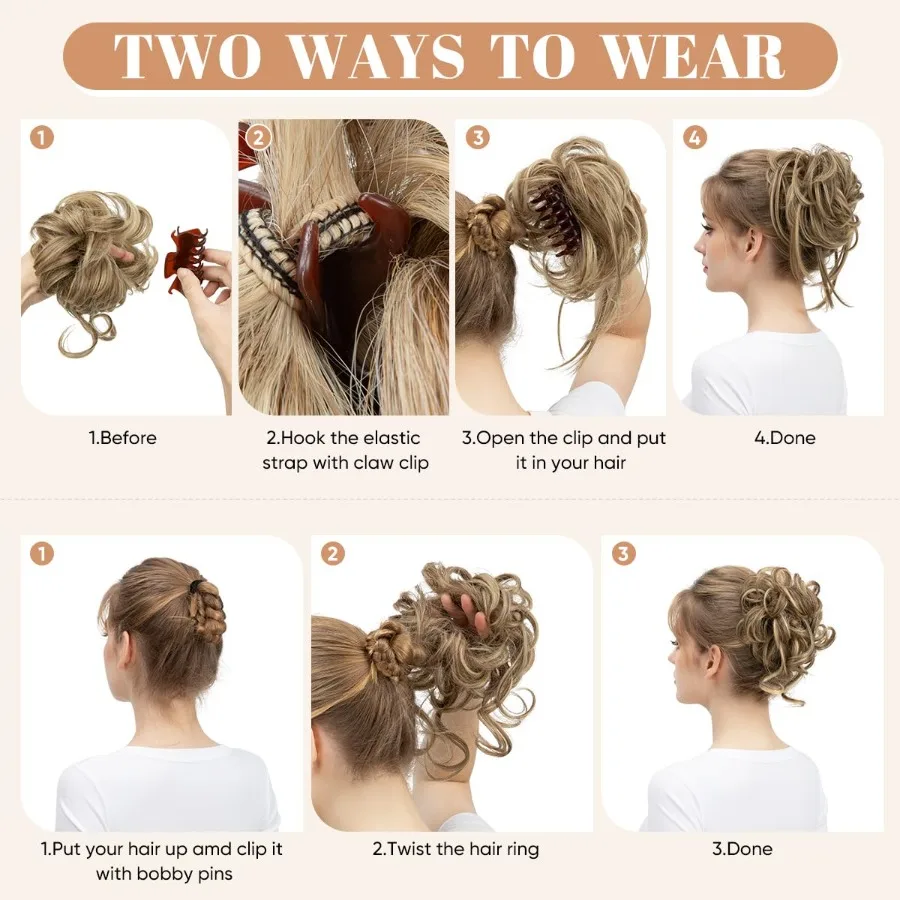 TWO WAYS TO WEAR

1

2

3

4

1.Before

2.Hook the elastic strap with claw clip

3.Open the clip and put it in your hair

4.Done

1

2

3

1.Put your hair up amd clip it with bobby pins

2.Twist the hair ring

3.Done