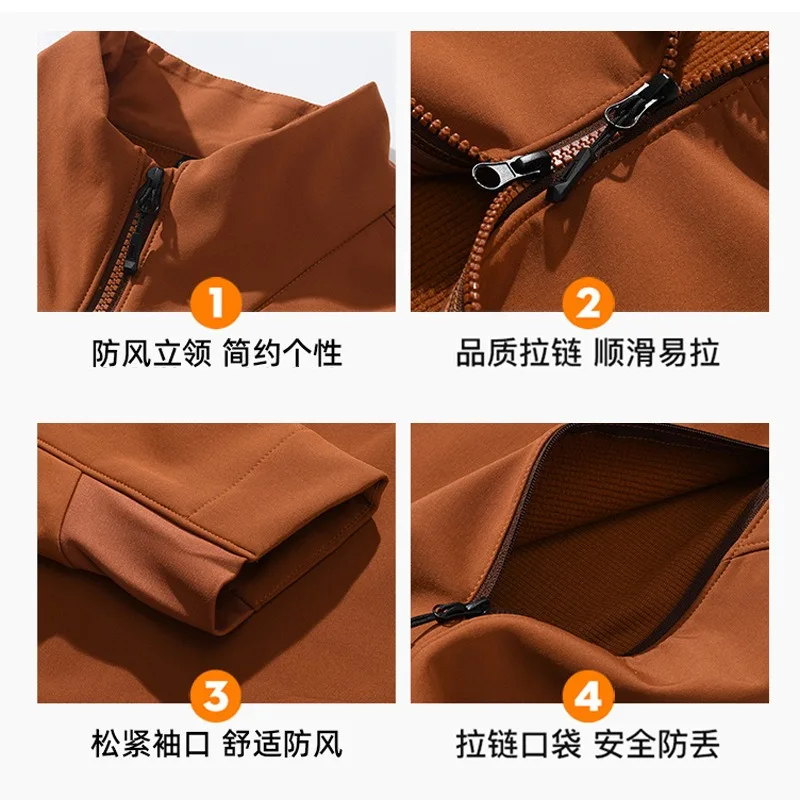 1
防风立领 简约个性

2
品质拉链 顺滑易拉

3
松紧袖口 舒适防风

4
拉链口袋 安全防丢