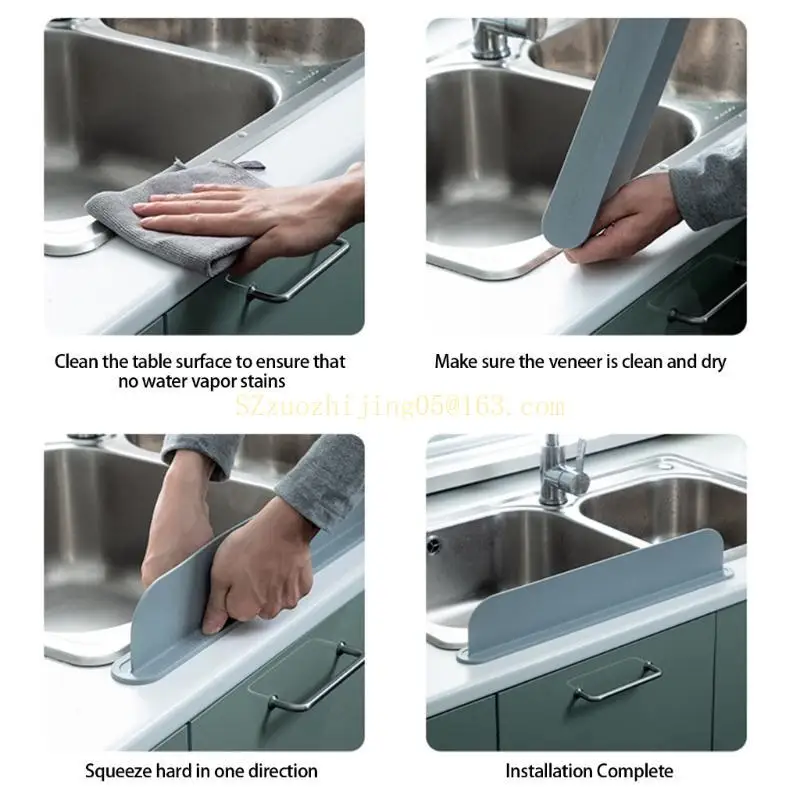 Clean the table surface to ensure that no water vapor stains

Make sure the veneer is clean and dry

SZzuozhijing05@163.com

Squeeze hard in one direction

Installation Complete