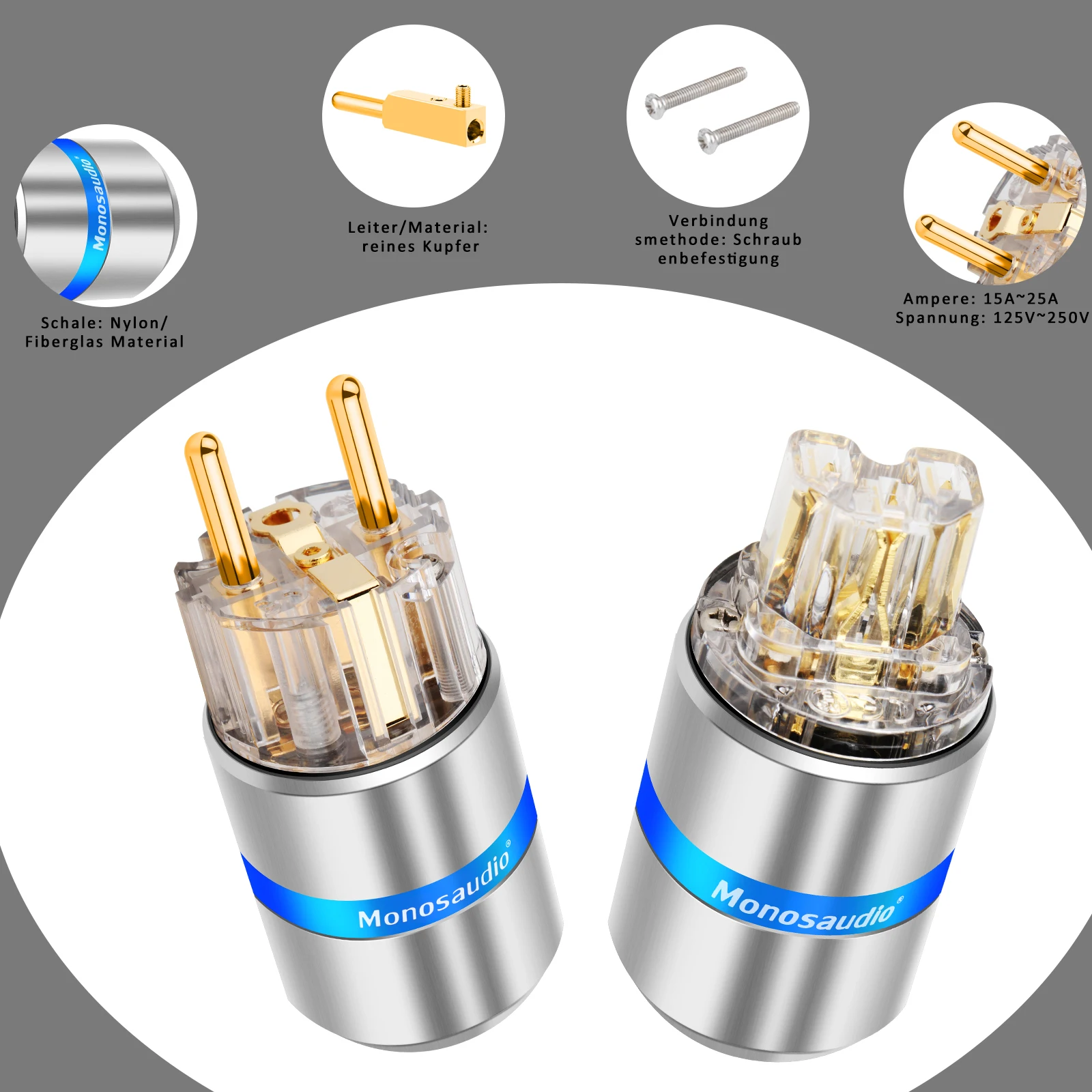 Monosaudio®

Schale: Nylon/ Fiberglas Material

Leiter/Material: reines Kupfer

Verbindung smethode: Schraub enbefestigung

Ampere: 15A~25A
Spannung: 125V~250V

Monosaudio®

Monosaudio®