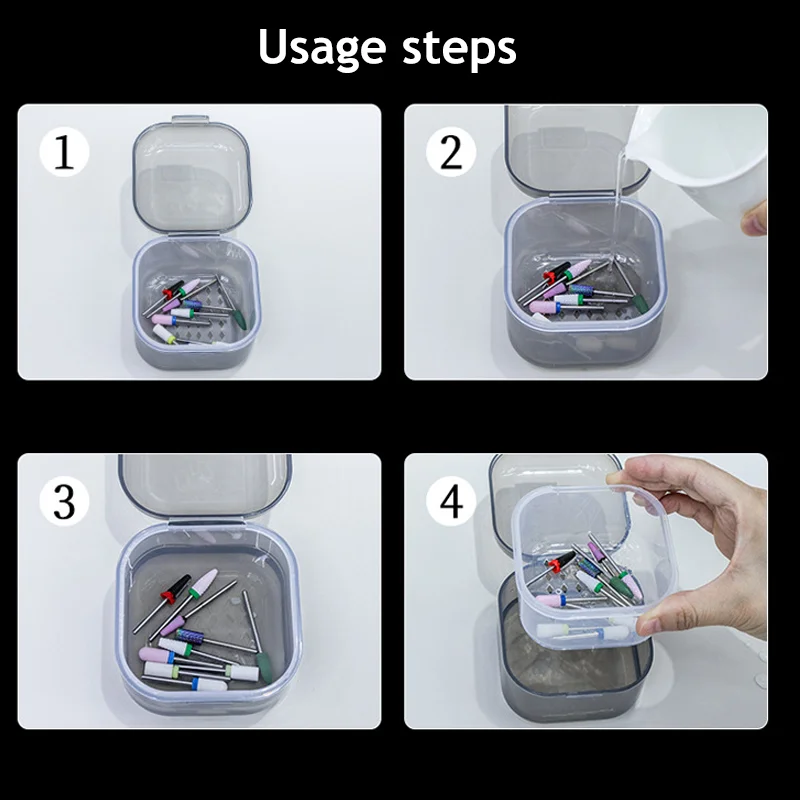 Usage steps

1

2

3

4