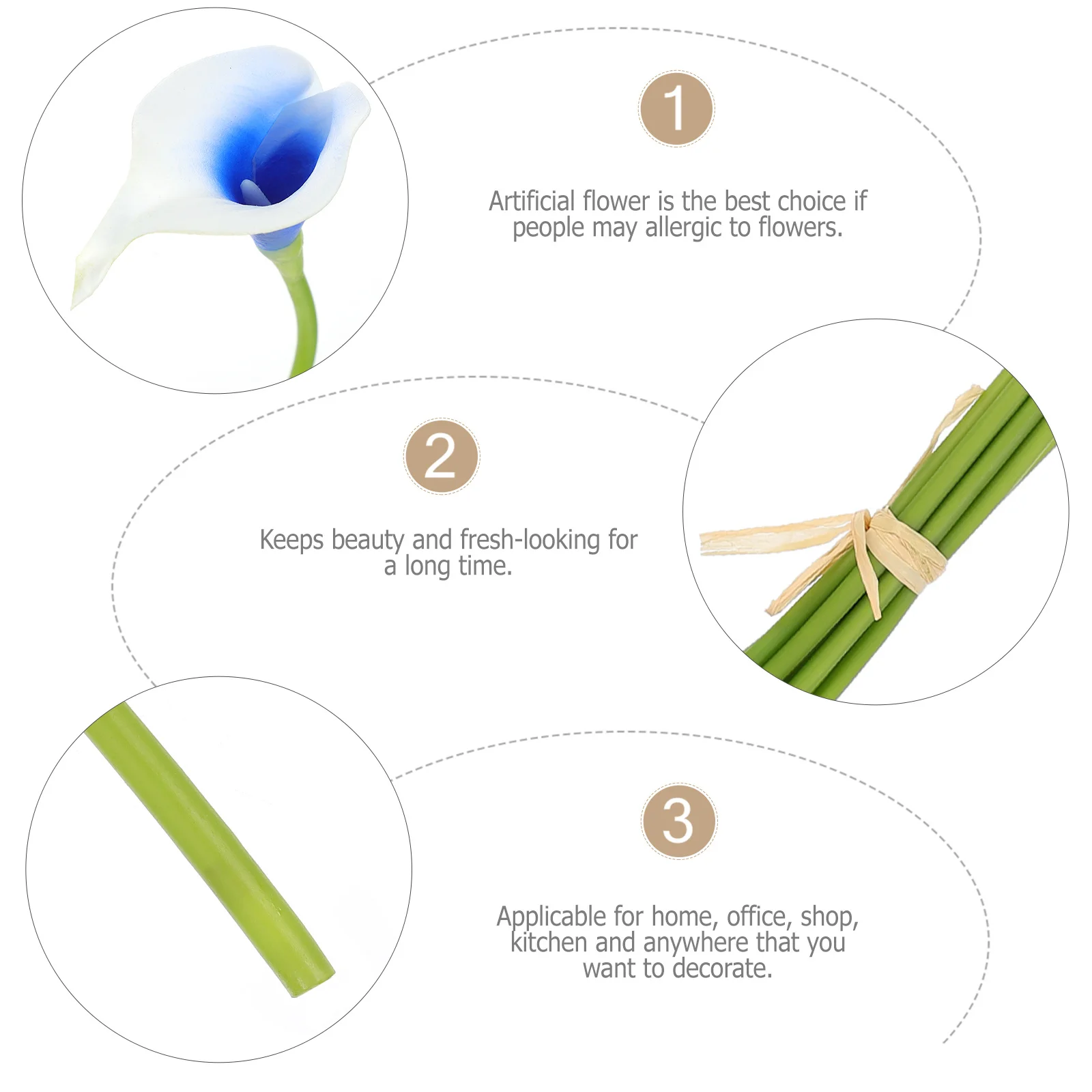 1

Artificial flower is the best choice if people may allergic to flowers.

2

Keeps beauty and fresh-looking for a long time.

3

Applicable for home, office, shop, kitchen and anywhere that you want to decorate.