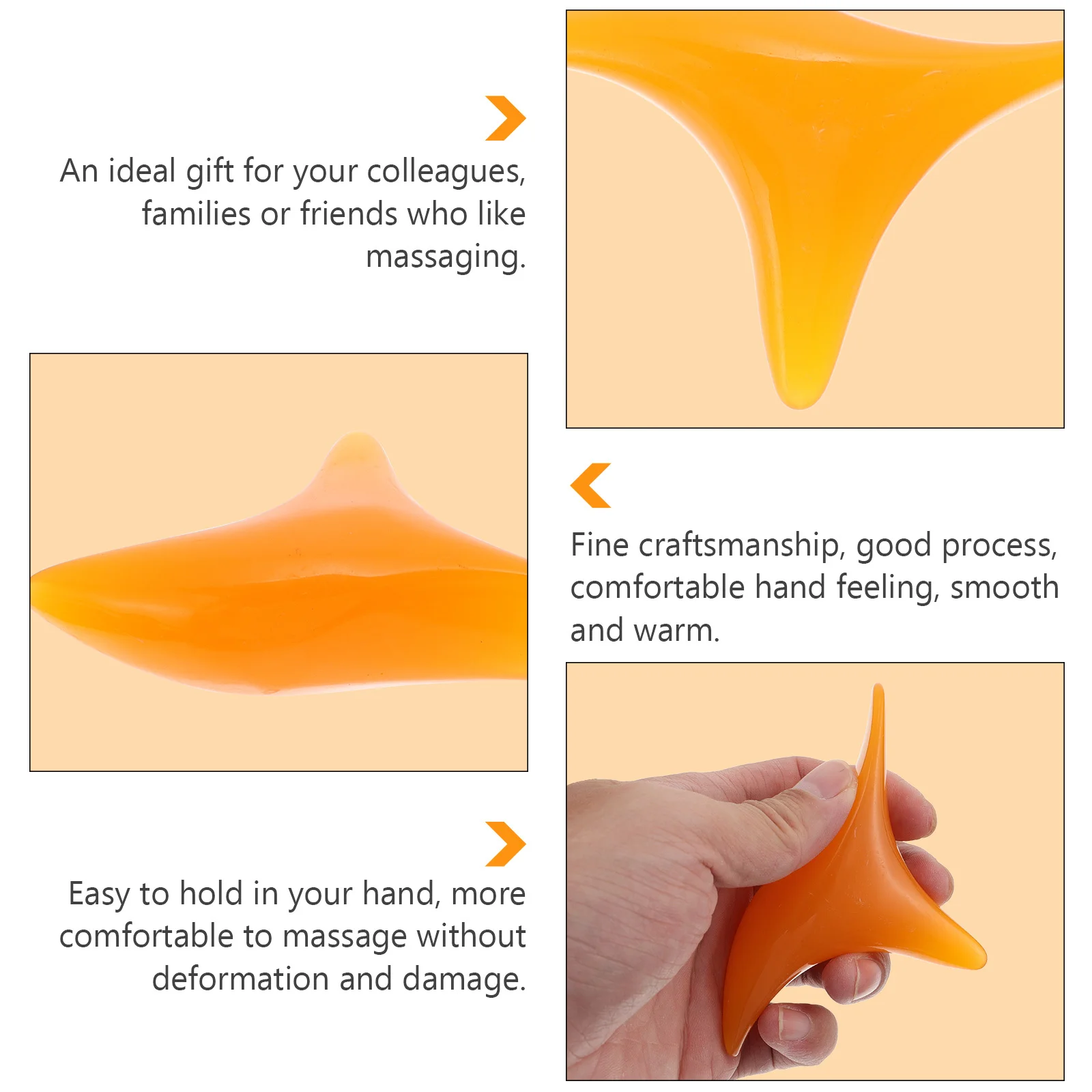 An ideal gift for your colleagues, families or friends who like massaging.

Fine craftsmanship, good process, comfortable hand feeling, smooth and warm.

Easy to hold in your hand, more comfortable to massage without deformation and damage.