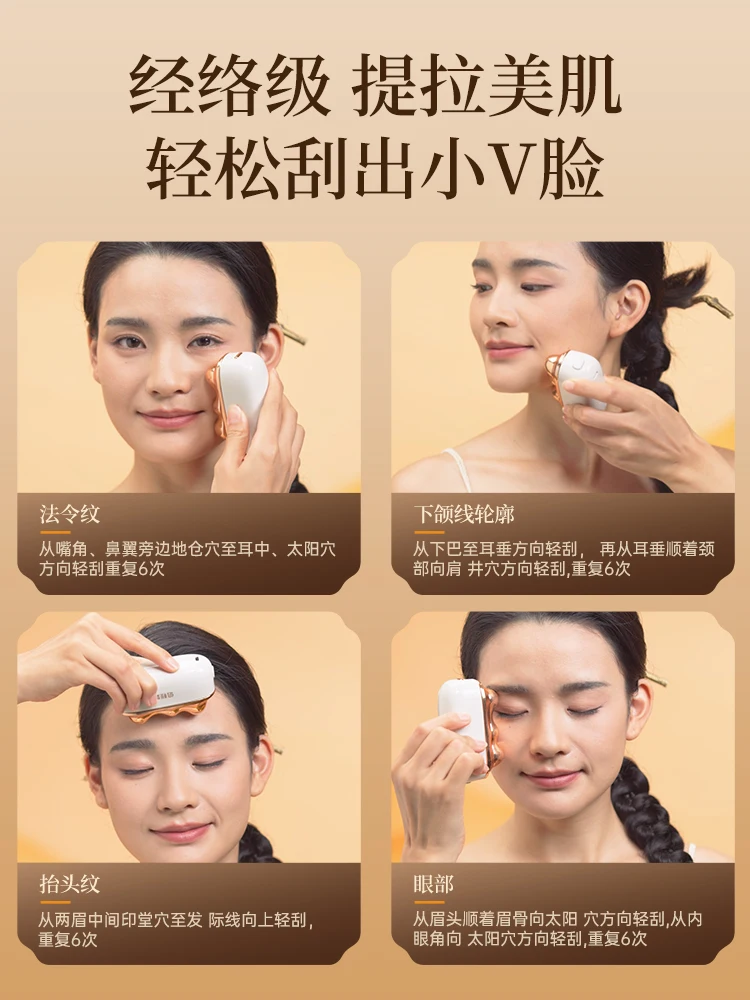 经络级 提拉美肌
轻松刮出小V脸

法令纹
从嘴角、鼻翼旁边地仓穴至耳中、太阳穴方向轻刮重复6次

下颌线轮廓
从下巴至耳垂方向轻刮， 再从耳垂顺着颈部向肩 井穴方向轻刮,重复6次

抬头纹
从两眉中间印堂穴至发 际线向上轻刮，重复6次

眼部
从眉头顺着眉骨向太阳 穴方向轻刮,从内眼角向 太阳穴方向轻刮,重复6次