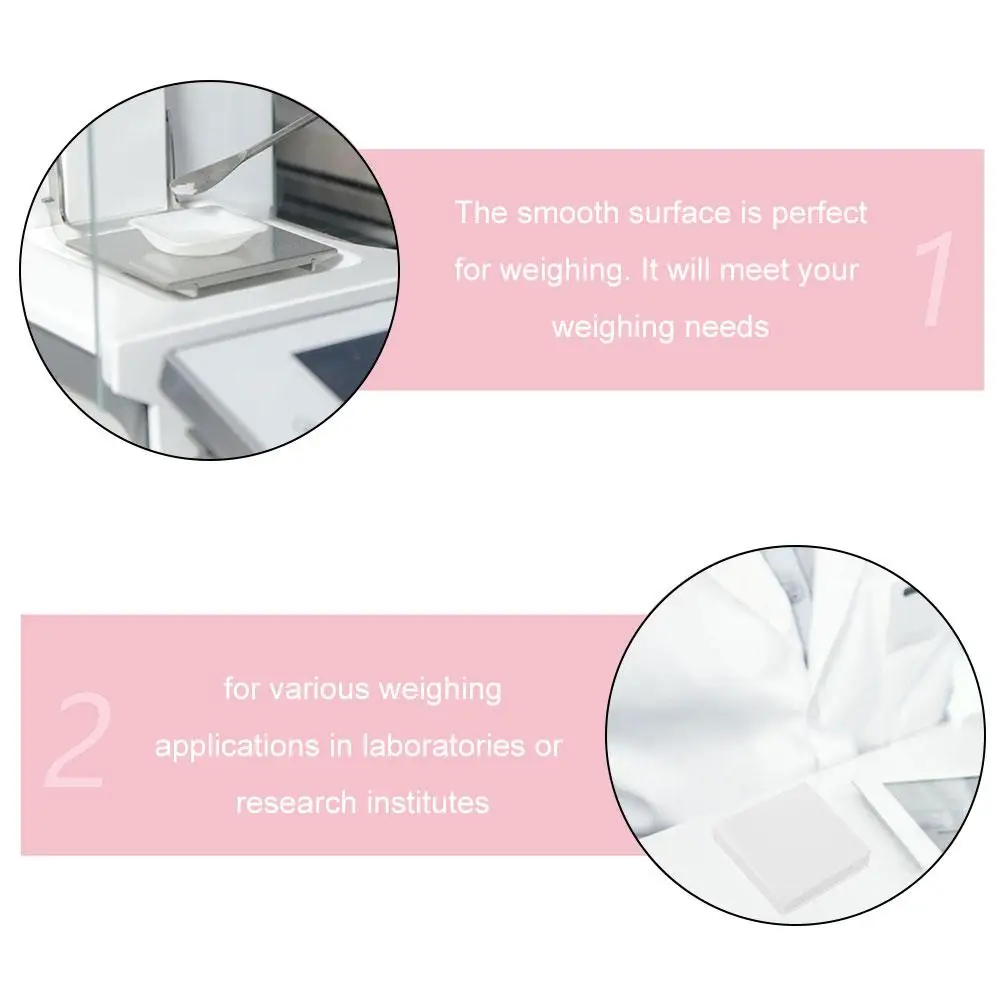 The smooth surface is perfect for weighing. It will meet your weighing needs

1

2

for various weighing applications in laboratories or research institutes