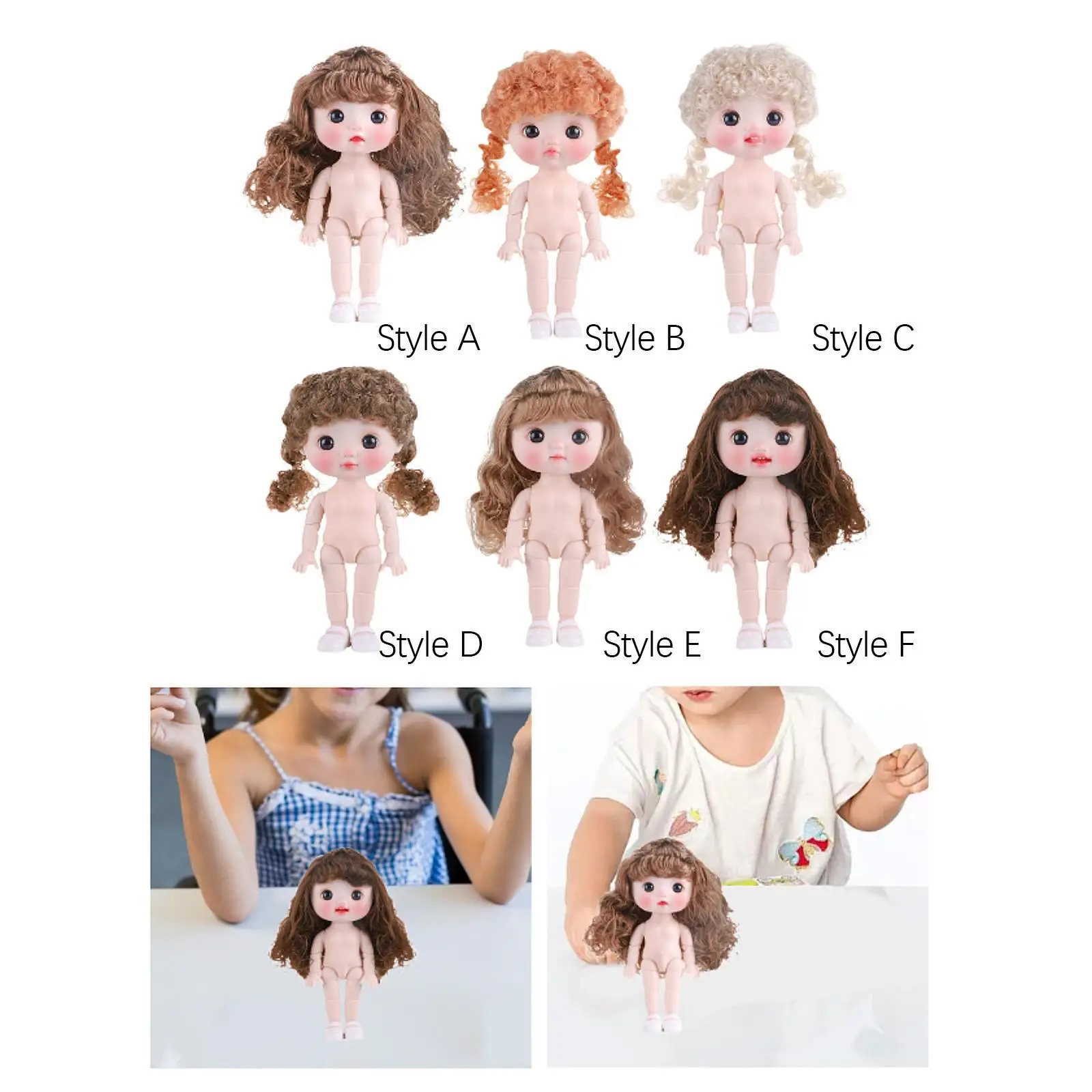 Style A Style B Style C

Style D Style E Style F