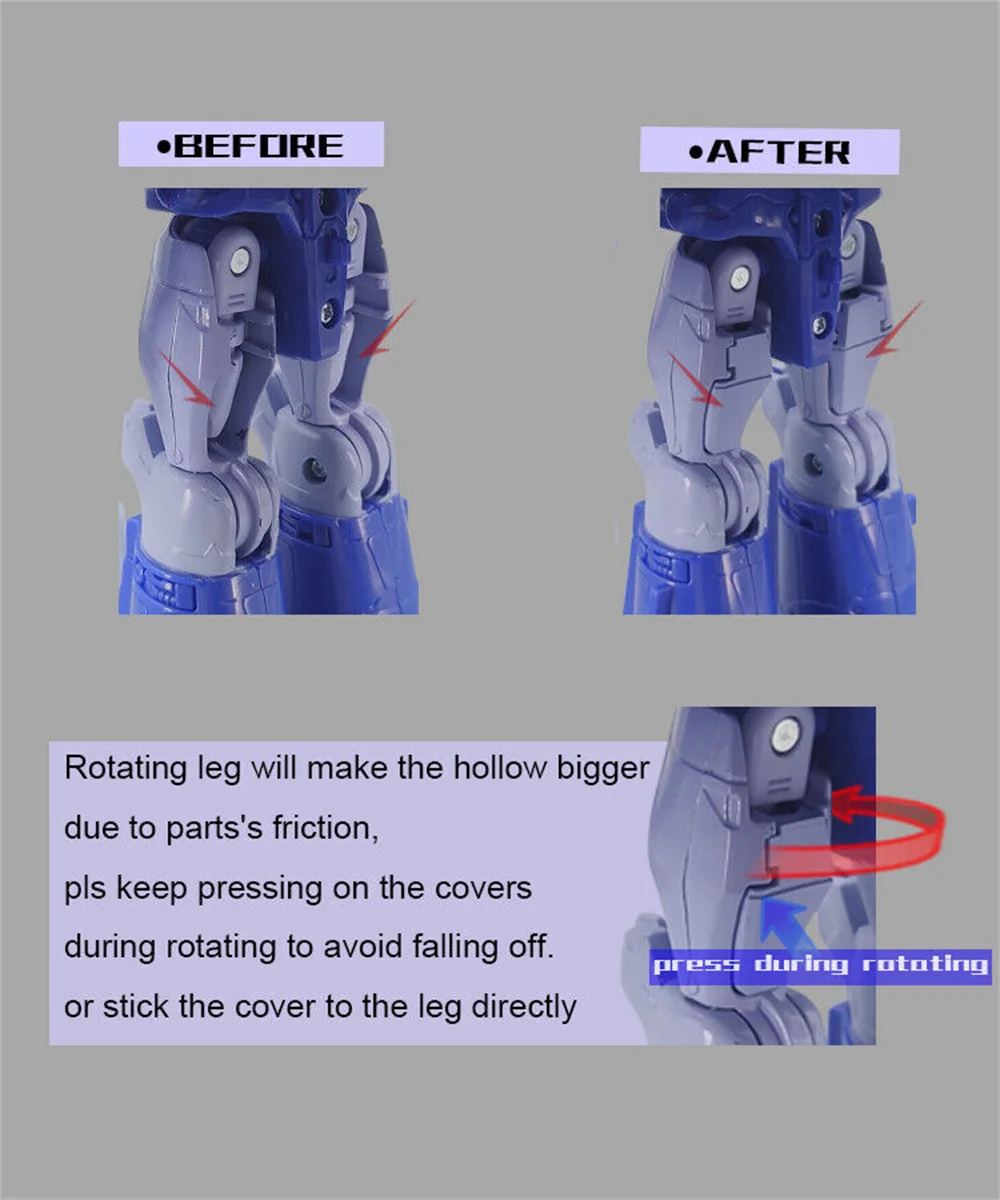 •BEFORE

•AFTER

Rotating leg will make the hollow bigger due to parts's friction,
pls keep pressing on the covers during rotating to avoid falling off.
or stick the cover to the leg directly

press during rotating