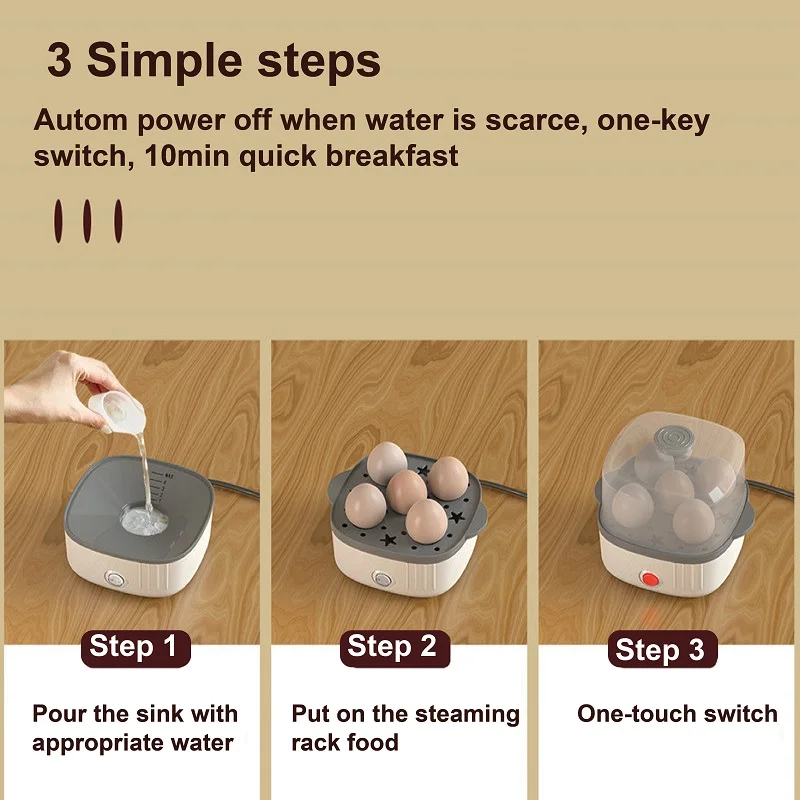 3 Simple steps

Autom power off when water is scarce, one-key switch, 10min quick breakfast

Step 1

Pour the sink with appropriate water

Step 2

Put on the steaming rack food

Step 3

One-touch switch