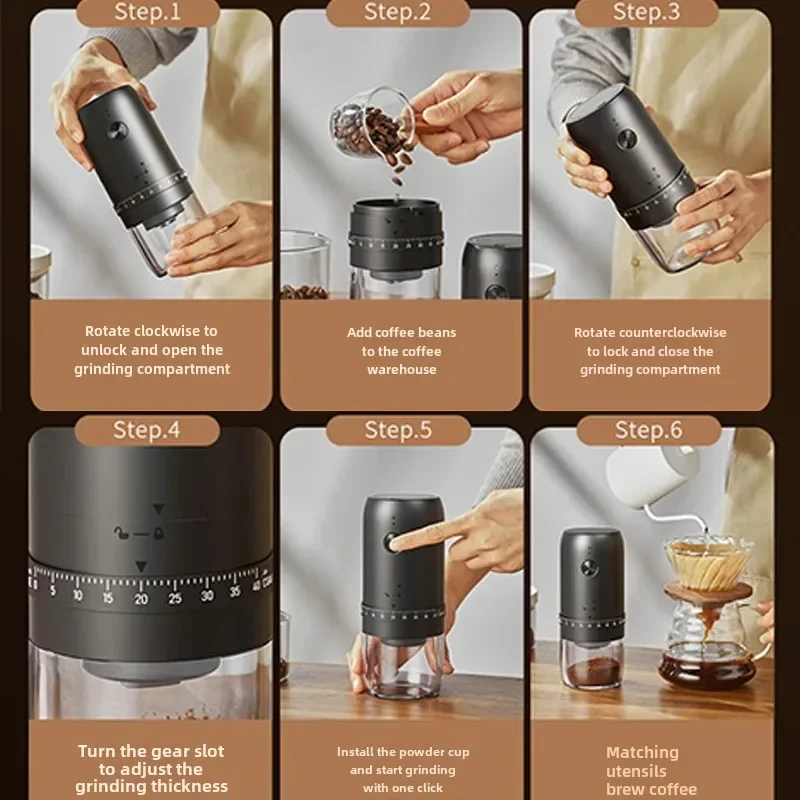 Step.1

Rotate clockwise to unlock and open the grinding compartment

Step.2

Add coffee beans to the coffee warehouse

Step.3

Rotate counterclockwise to lock and close the grinding compartment

Step.4

5 10 15 20 25 30 35 40

Turn the gear slot to adjust the grinding thickness

Step.5

Install the powder cup and start grinding with one click

Step.6

Matching utensils brew coffee