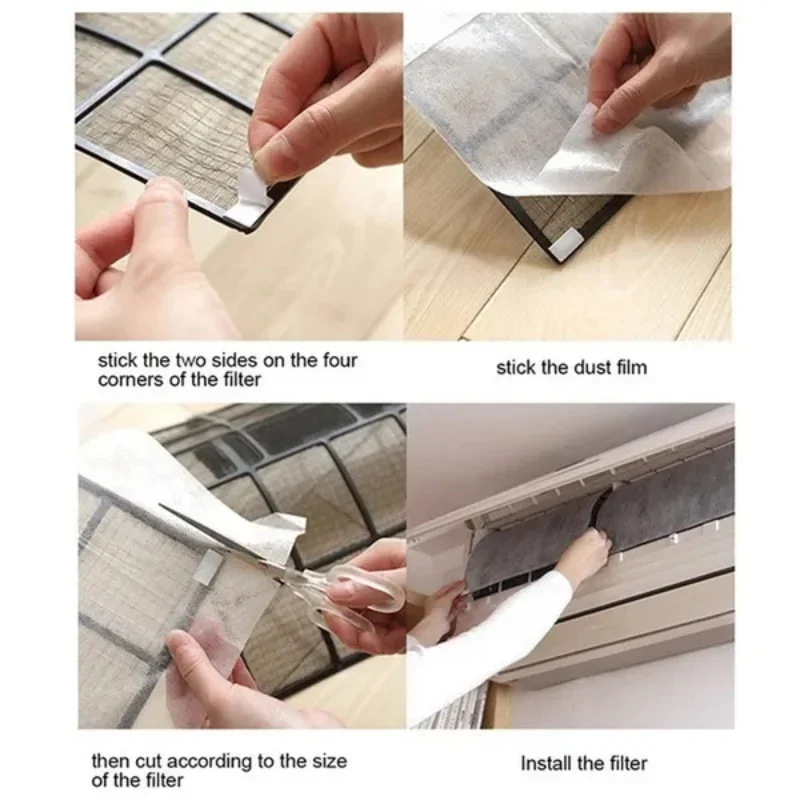 stick the two sides on the four corners of the filter

stick the dust film

then cut according to the size of the filter

Install the filter