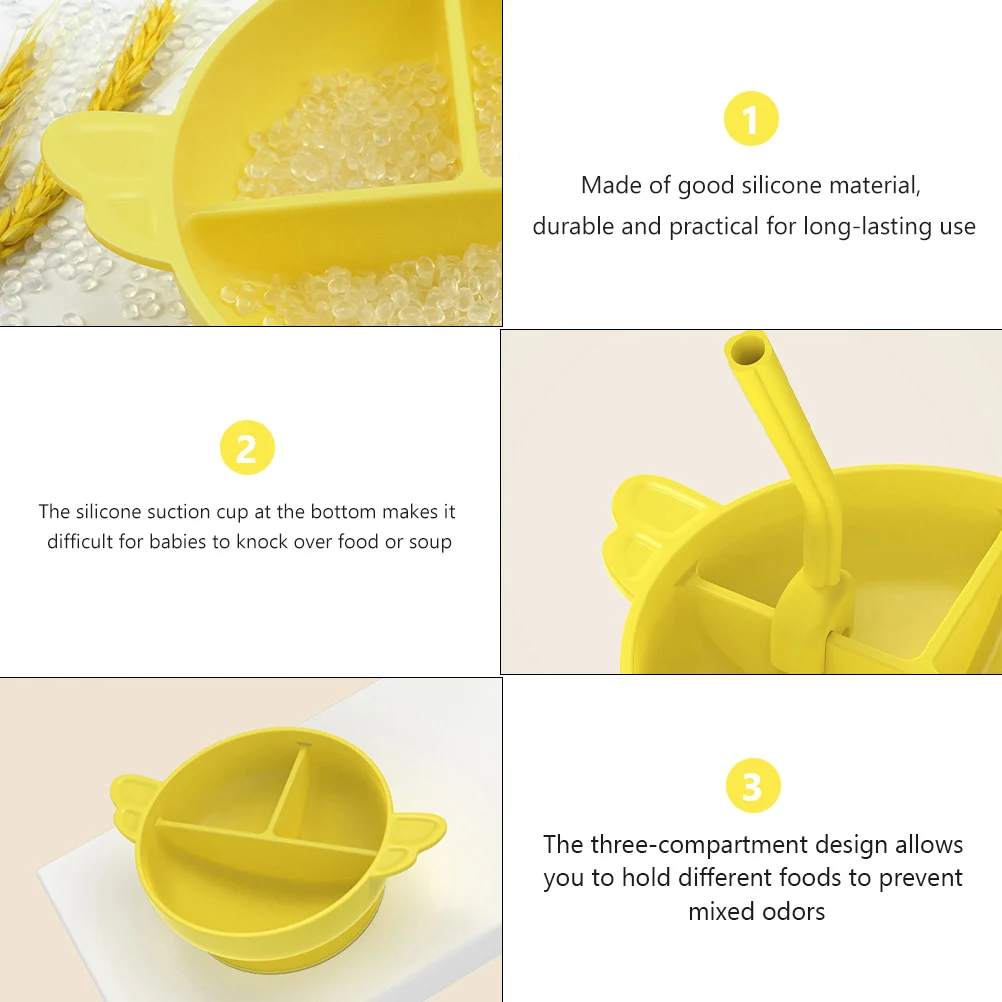 1

Made of good silicone material, durable and practical for long-lasting use

2

The silicone suction cup at the bottom makes it difficult for babies to knock over food or soup

3

The three-compartment design allows you to hold different foods to prevent mixed odors