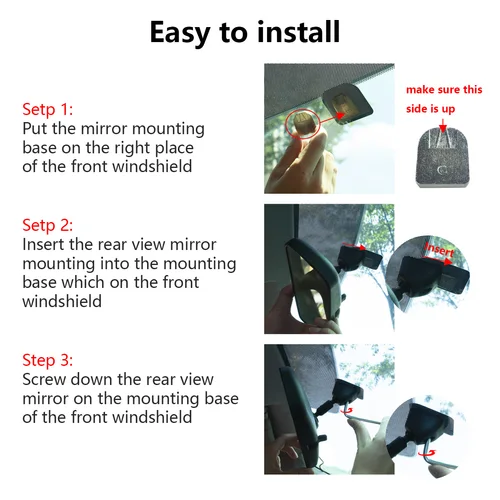 Easy to install

Setp 1:
Put the mirror mounting base on the right place of the front windshield

make sure this side is up

Setp 2:
Insert the rear view mirror mounting into the mounting base which on the front windshield

Insert

Step 3:
Screw down the rear view mirror on the mounting base of the front windshield