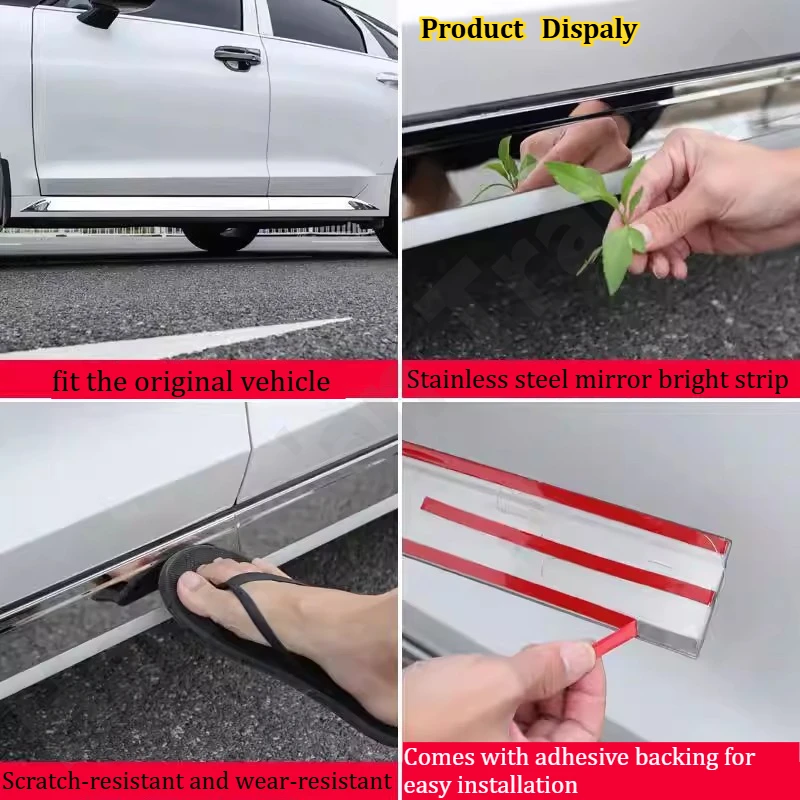 Product Dispaly

fit the original vehicle

Stainless steel mirror bright strip

Scratch-resistant and wear-resistant

Comes with adhesive backing for easy installation