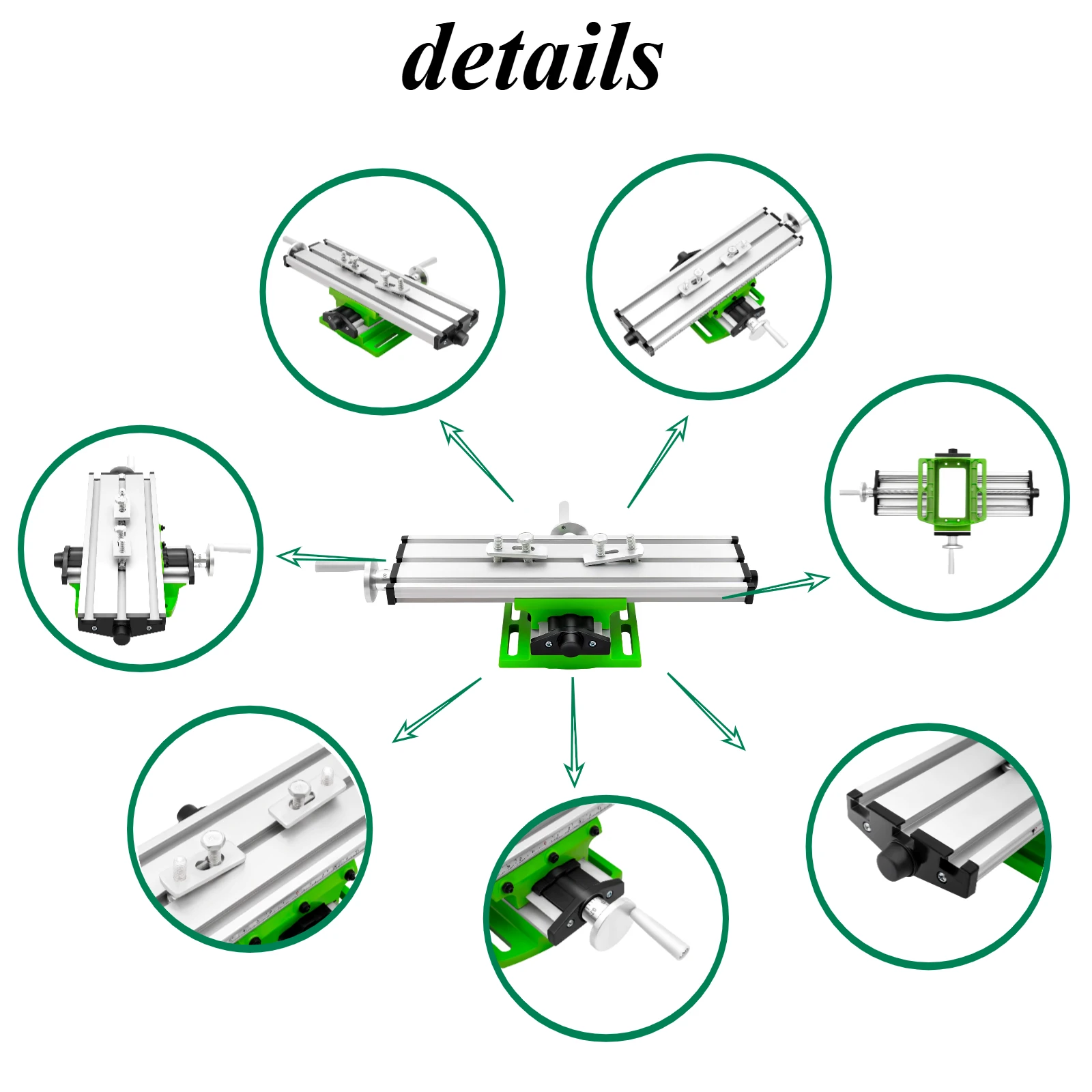 details