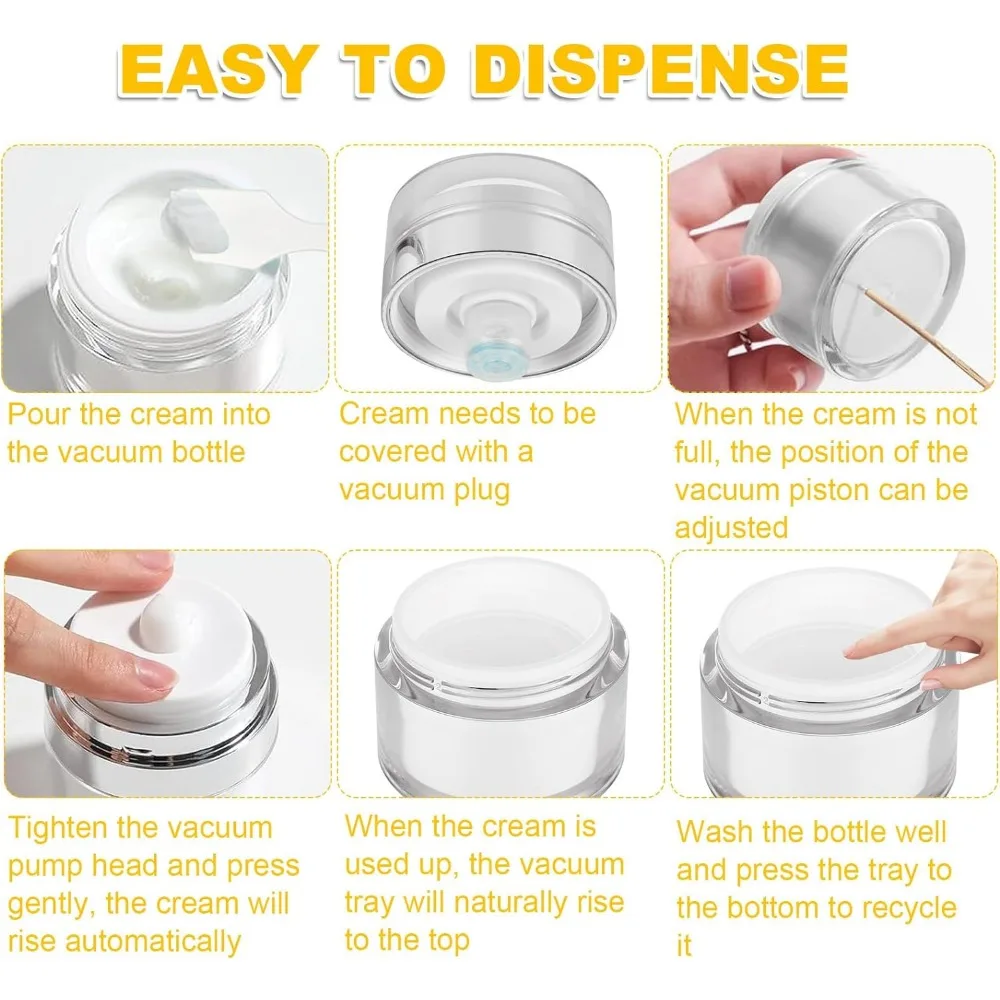 EASY TO DISPENSE

Pour the cream into the vacuum bottle

Cream needs to be covered with a vacuum plug

When the cream is not full, the position of the vacuum piston can be adjusted

Tighten the vacuum pump head and press gently, the cream will rise automatically

When the cream is used up, the vacuum tray will naturally rise to the top

Wash the bottle well and press the tray to the bottom to recycle it