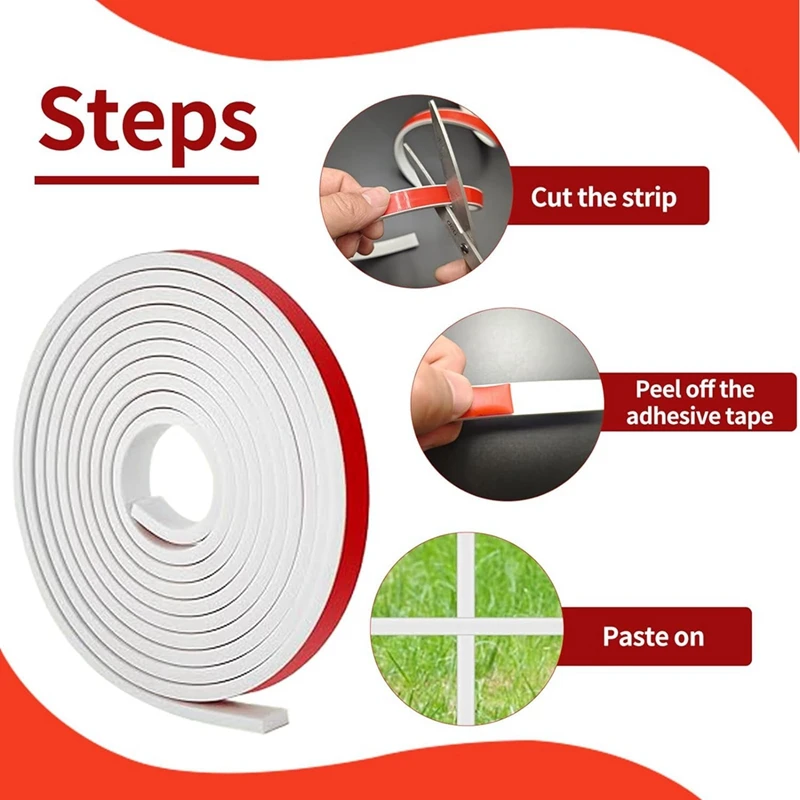 Steps

Cut the strip

Peel off the adhesive tape

Paste on