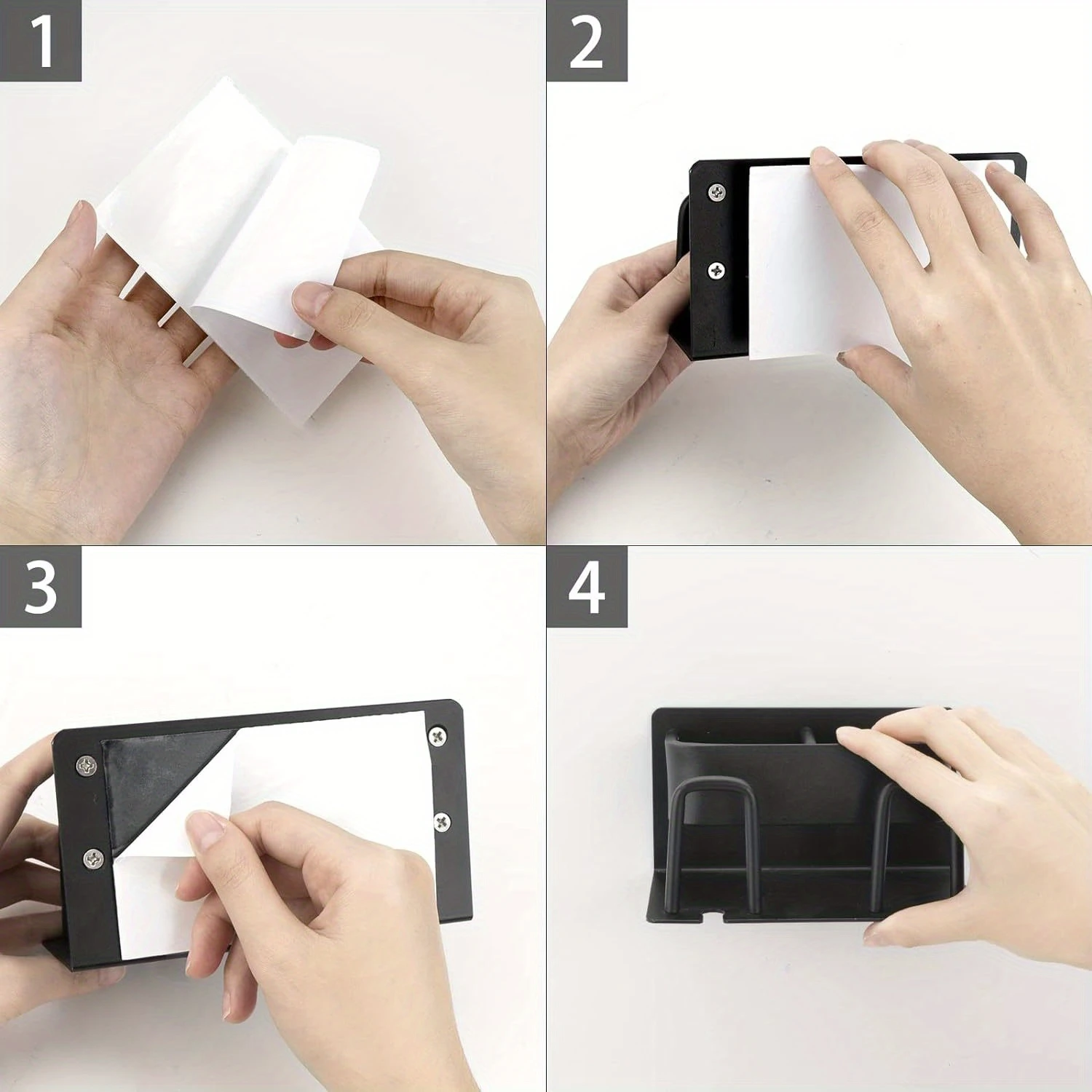 1

2

3

4