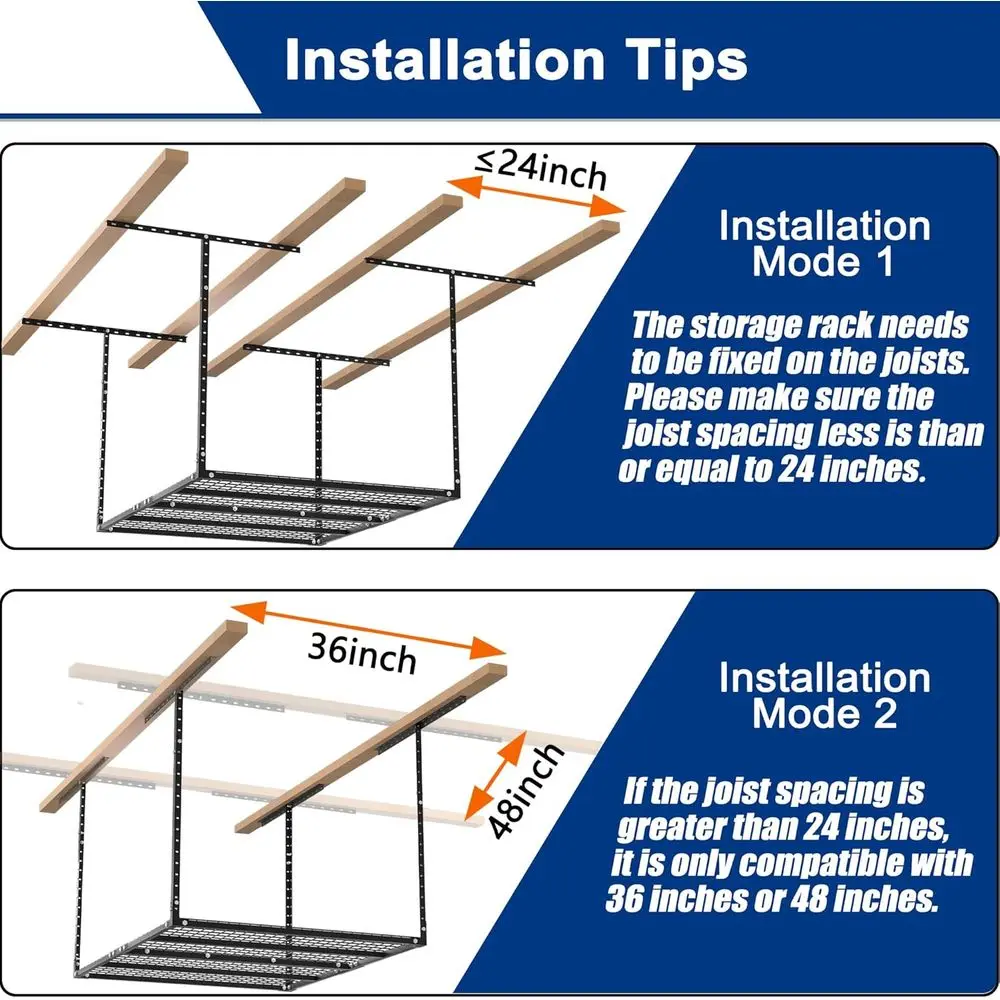 Installation Tips

≤24inch

Installation Mode 1

The storage rack needs to be fixed on the joists. Please make sure the joist spacing less is than or equal to 24 inches.

36inch

48inch

Installation Mode 2

If the joist spacing is greater than 24 inches, it is only compatible with 36 inches or 48 inches.