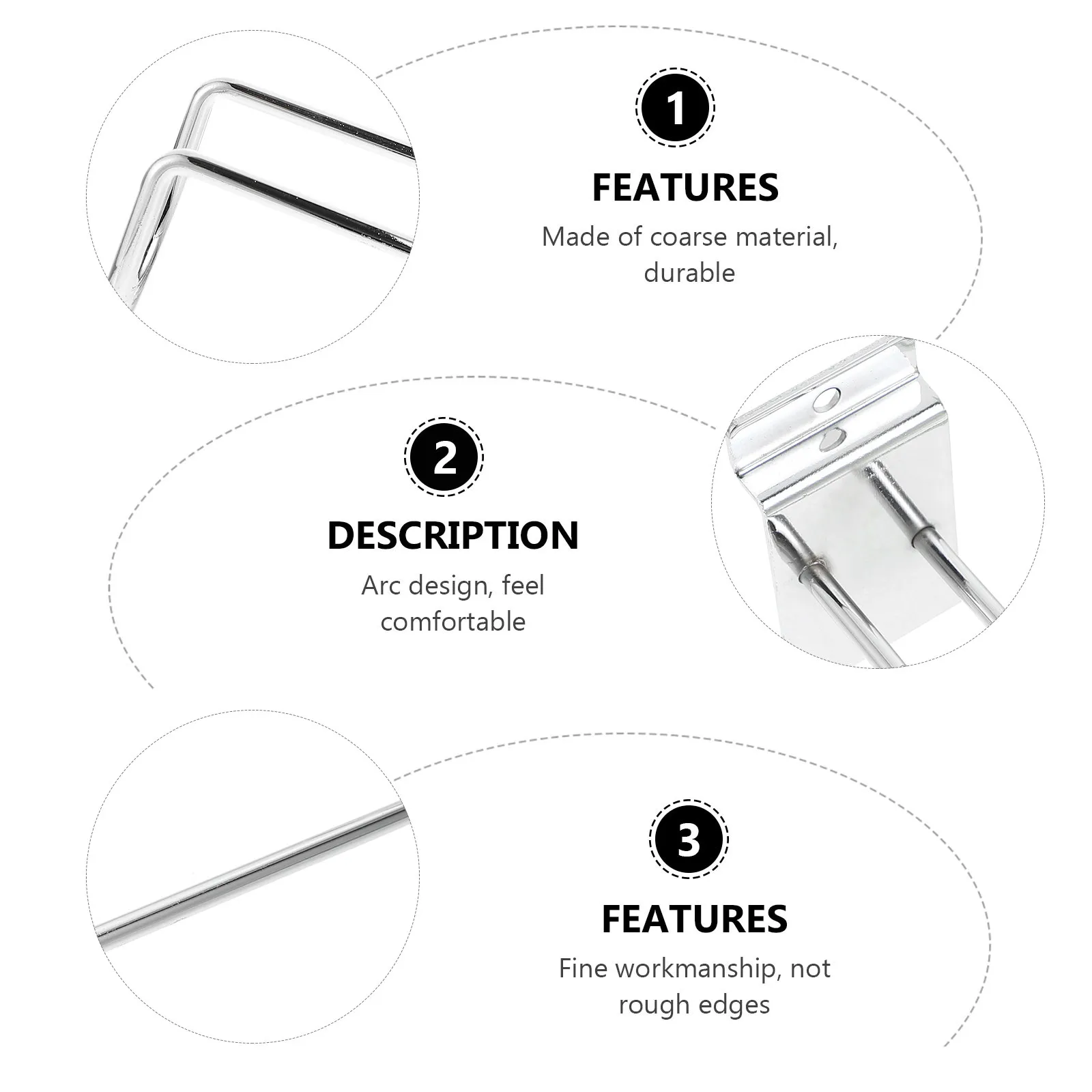 1

FEATURES

Made of coarse material, durable

2

DESCRIPTION

Arc design, feel comfortable

3

FEATURES

Fine workmanship, not rough edges